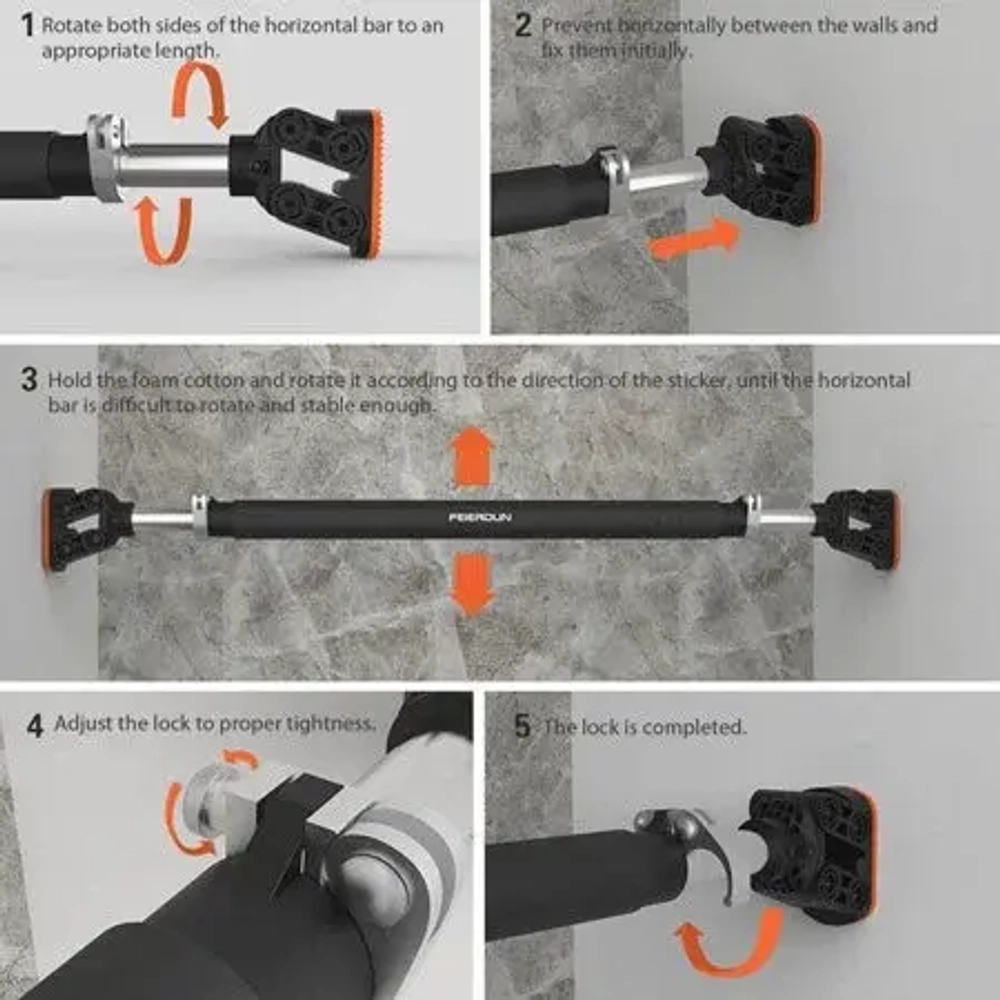 1 Rotate both sides of the horizontal bar to an appropriate length.

2 Prevent horizontally between the walls and fix them initially.

3 Hold the foam cotton and rotate it according to the direction of the sticker, until the horizontal bar is difficult to rotate and stable enough.

FEIERDUN

4 Adjust the lock to proper tightness.

5 The lock is completed.