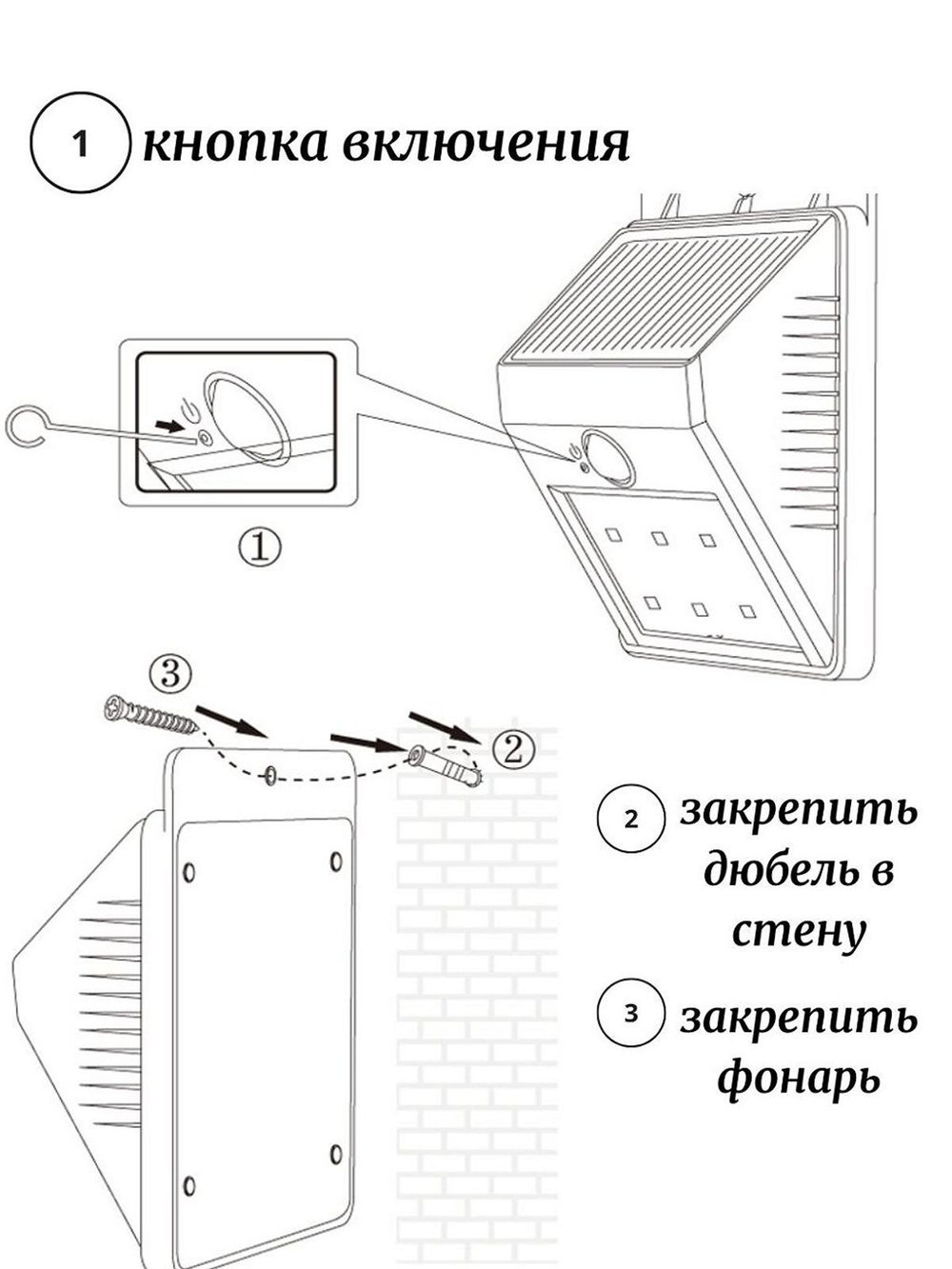 1 кнопка включения

①

③

②

2 закрепить дюбель в стену

3 закрепить фонарь