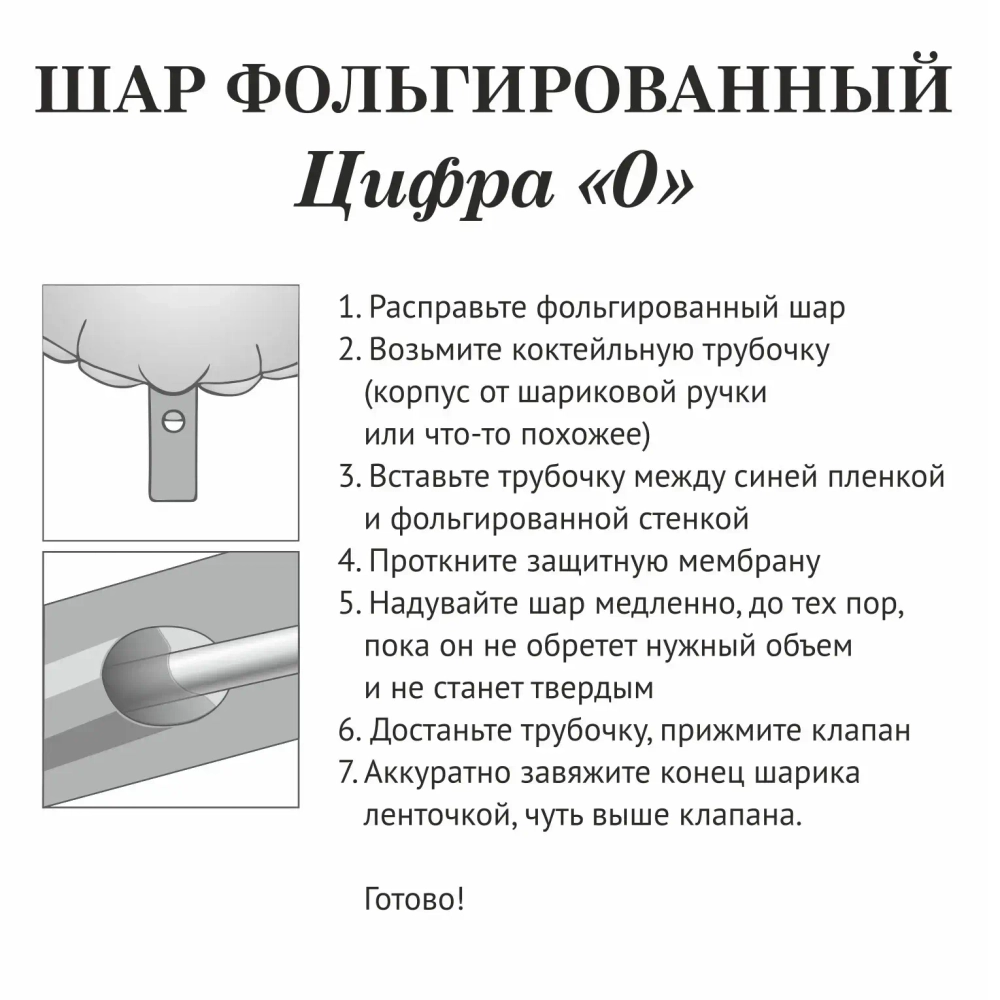 ШАР ФОЛЬГИРОВАННЫЙ
Цифра «0»

1. Расправьте фольгированный шар
2. Возьмите коктейльную трубочку (корпус от шариковой ручки или что-то похожее)
3. Вставьте трубочку между синей пленкой и фольгированной стенкой
4. Проткните защитную мембрану
5. Надувайте шар медленно, до тех пор, пока он не обретет нужный объем и не станет твердым
6. Достаньте трубочку, прижмите клапан
7. Аккуратно завяжите конец шарика ленточкой, чуть выше клапана.

Готово!