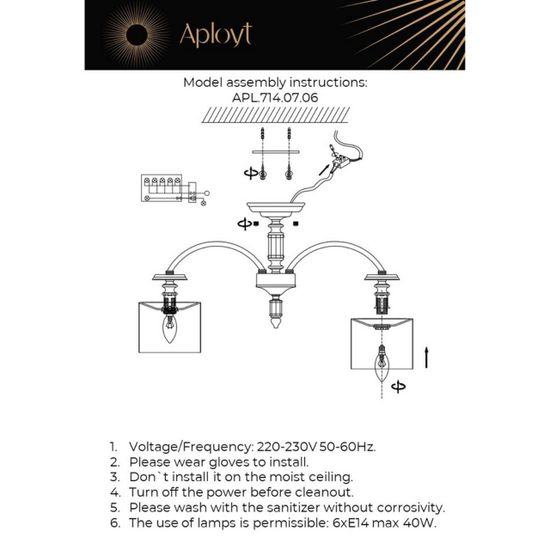 Aployt

Model assembly instructions:
APL.714.07.06

1. Voltage/Frequency: 220-230V 50-60Hz.
2. Please wear gloves to install.
3. Don`t install it on the moist ceiling.
4. Turn off the power before cleanout.
5. Please wash with the sanitizer without corrosivity.
6. The use of lamps is permissible: 6xE14 max 40W.