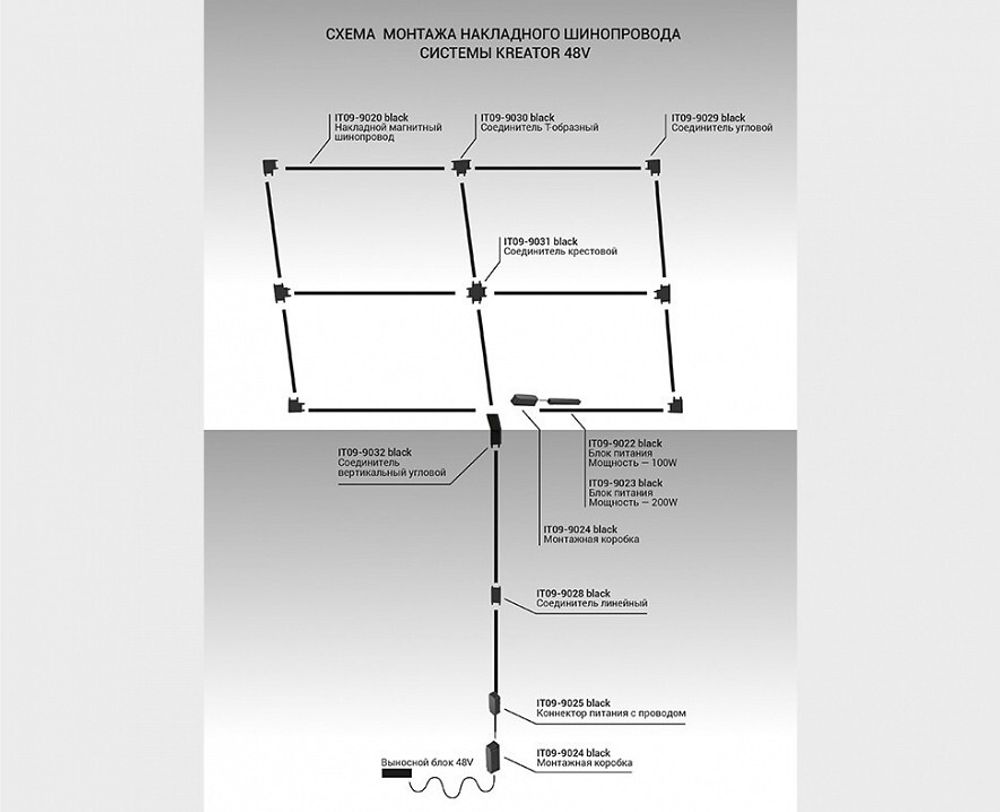 СХЕМА МОНТАЖА НАКЛАДНОГО ШИНОПРОВОДА
СИСТЕМЫ KREATOR 48V

IT09-9020 black
Накладной магнитный шинопровод

IT09-9030 black
Соединитель Т-образный

IT09-9029 black
Соединитель угловой

IT09-9031 black
Соединитель крестовой

IT09-9032 black
Соединитель вертикальный угловой

IT09-9022 black
Блок питания
Мощность — 100W

IT09-9023 black
Блок питания
Мощность — 200W

IT09-9024 black
Монтажная коробка

IT09-9028 black
Соединитель линейный

IT09-9025 black
Коннектор питания с проводом

IT09-9024 black
Монтажная коробка

Выносной блок 48V