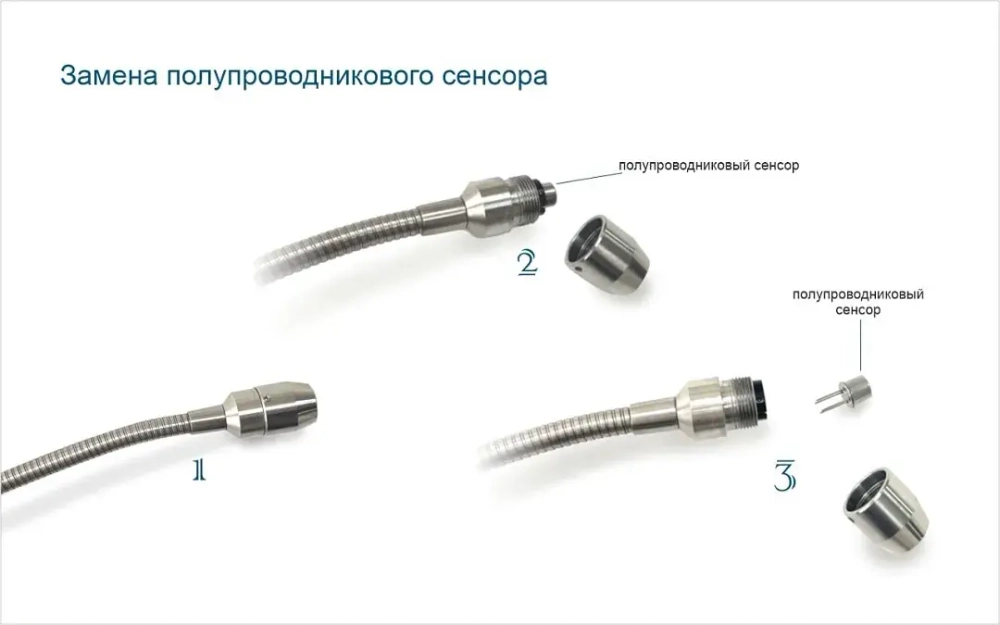 Замена полупроводникового сенсора

полупроводниковый сенсор

2

полупроводниковый сенсор

1

3