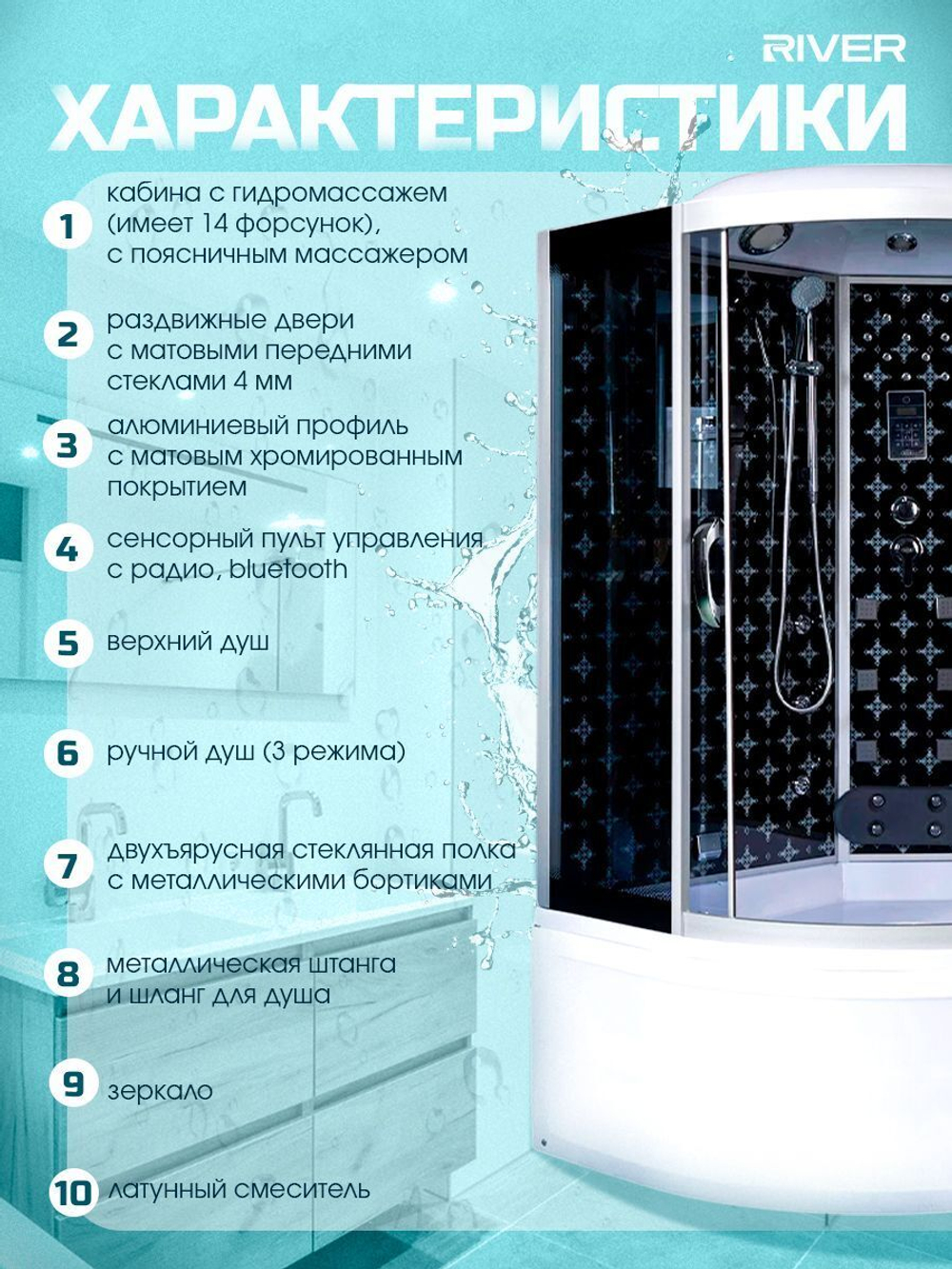 RIVER

ХАРАКТЕРИСТИКИ

1 кабина с гидромассажем (имеет 14 форсунок), с поясничным массажером

2 раздвижные двери с матовыми передними стеклами 4 мм

3 алюминиевый профиль с матовым хромированным покрытием

4 сенсорный пульт управления с радио, bluetooth

5 верхний душ

6 ручной душ (3 режима)

7 двухъярусная стеклянная полка с металлическими бортиками

8 металлическая штанга и шланг для душа

9 зеркало

10 латунный смеситель