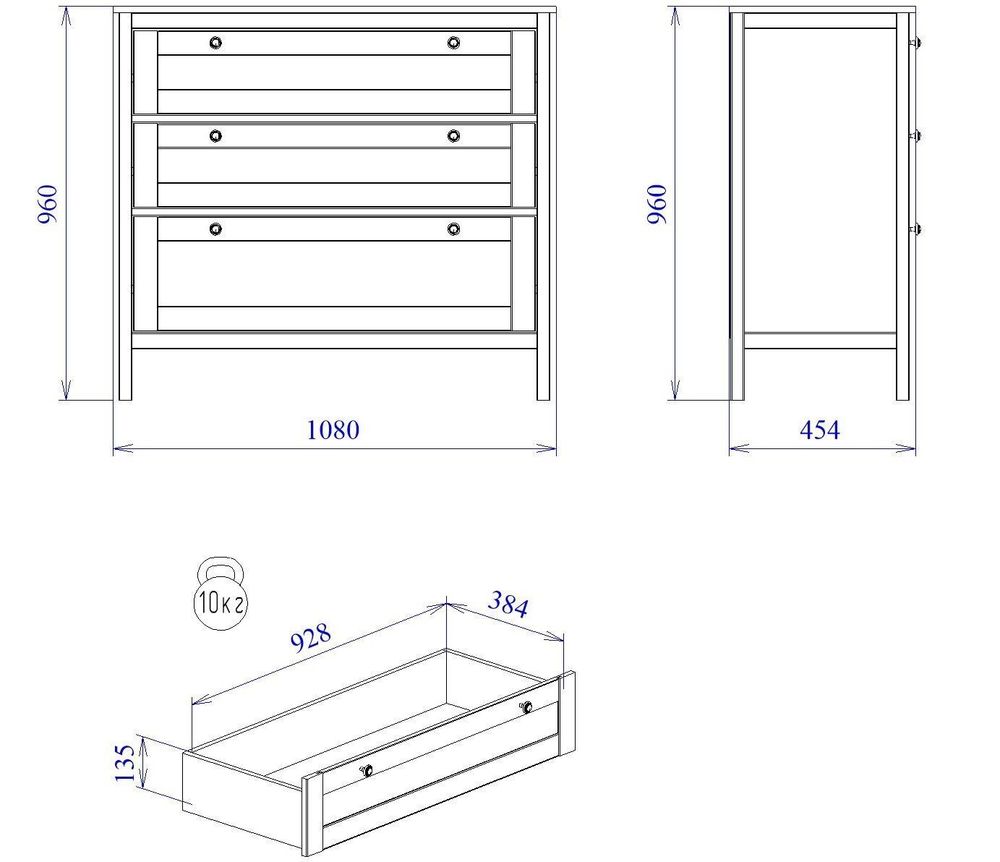 960

1080

960

454

10кг

928

384

135