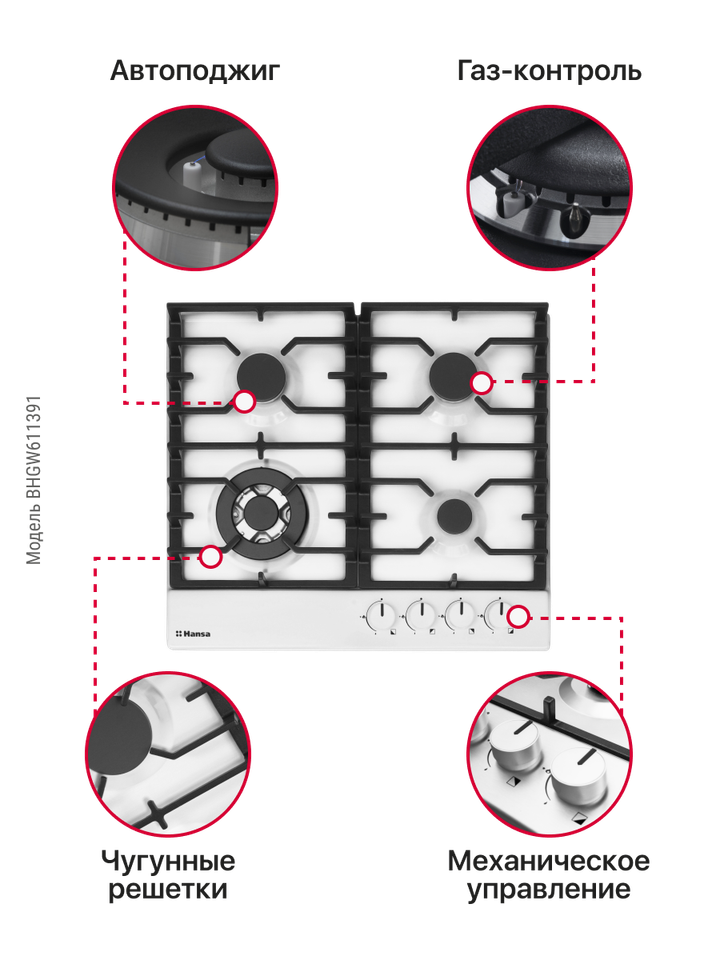 Автоподжиг

Газ-контроль

Модель BHGW611391

Hansa

Чугунные решетки

Механическое управление