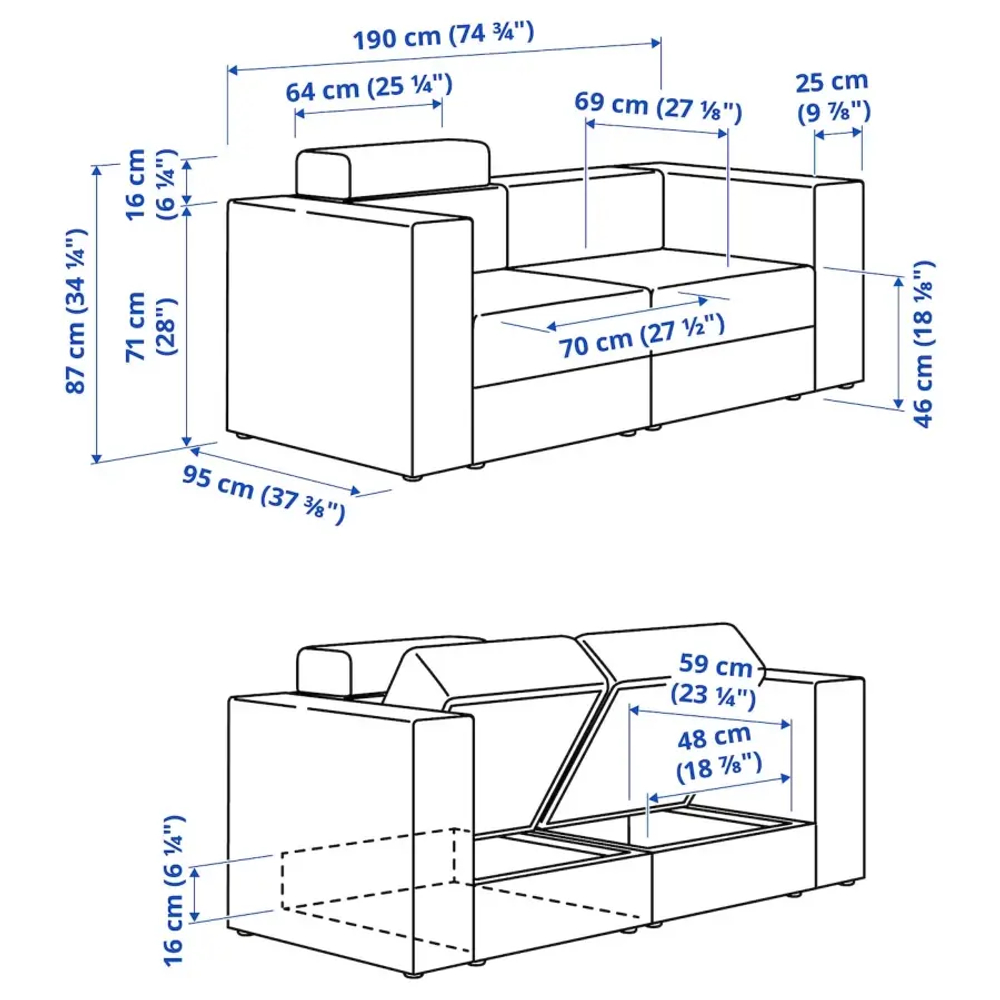 190 cm (74 ¾")

64 cm (25 ¼")

69 cm (27 ⅛")

25 cm (9 ⅞")

16 cm (6 ¼")

87 cm (34 ¼")

71 cm (28")

70 cm (27 ½")

46 cm (18 ⅛")

95 cm (37 ⅜")

59 cm (23 ¼")

48 cm (18 ⅞")

16 cm (6 ¼")