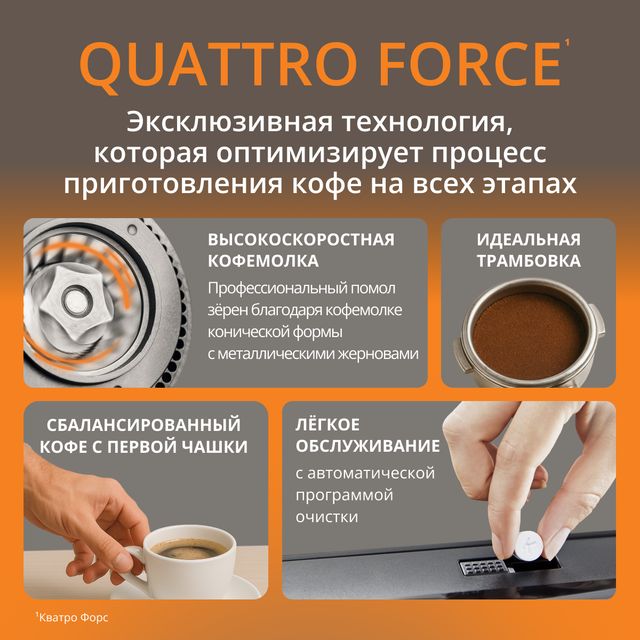 QUATTRO FORCE$^1$

Эксклюзивная технология, которая оптимизирует процесс приготовления кофе на всех этапах

ВЫСОКОСКОРОСТНАЯ КОФЕМОЛКА

Профессиональный помол зёрен благодаря кофемолке конической формы с металлическими жерновами

ИДЕАЛЬНАЯ ТРАМБОВКА

СБАЛАНСИРОВАННЫЙ КОФЕ С ПЕРВОЙ ЧАШКИ

ЛЁГКОЕ ОБСЛУЖИВАНИЕ

с автоматической программой очистки

$^1$Кватро Форс