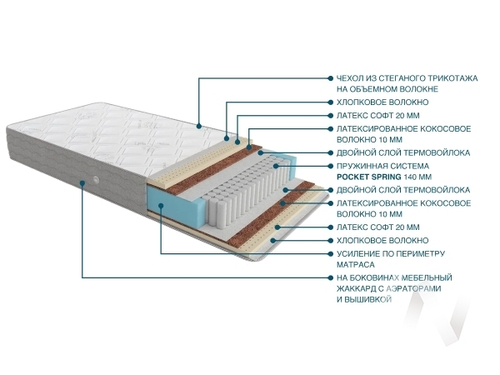 ЧЕХОЛ ИЗ СТЕГАНОГО ТРИКОТАЖА НА ОБЪЕМНОМ ВОЛОКНЕ

ХЛОПКОВОЕ ВОЛОКНО

ЛАТЕКС СОФТ 20 ММ

ЛАТЕКСИРОВАННОЕ КОКОСОВОЕ ВОЛОКНО 10 ММ

ДВОЙНОЙ СЛОЙ ТЕРМОВОЙЛОКА

ПРУЖИННАЯ СИСТЕМА POCKET SPRING 140 ММ

ДВОЙНОЙ СЛОЙ ТЕРМОВОЙЛОКА

ЛАТЕКСИРОВАННОЕ КОКОСОВОЕ ВОЛОКНО 10 ММ

ЛАТЕКС СОФТ 20 ММ

ХЛОПКОВОЕ ВОЛОКНО

УСИЛЕНИЕ ПО ПЕРИМЕТРУ МАТРАСА

НА БОКОВИНАХ МЕБЕЛЬНЫЙ ЖАККАРД С АЭРАТОРАМИ И ВЫШИВКОЙ