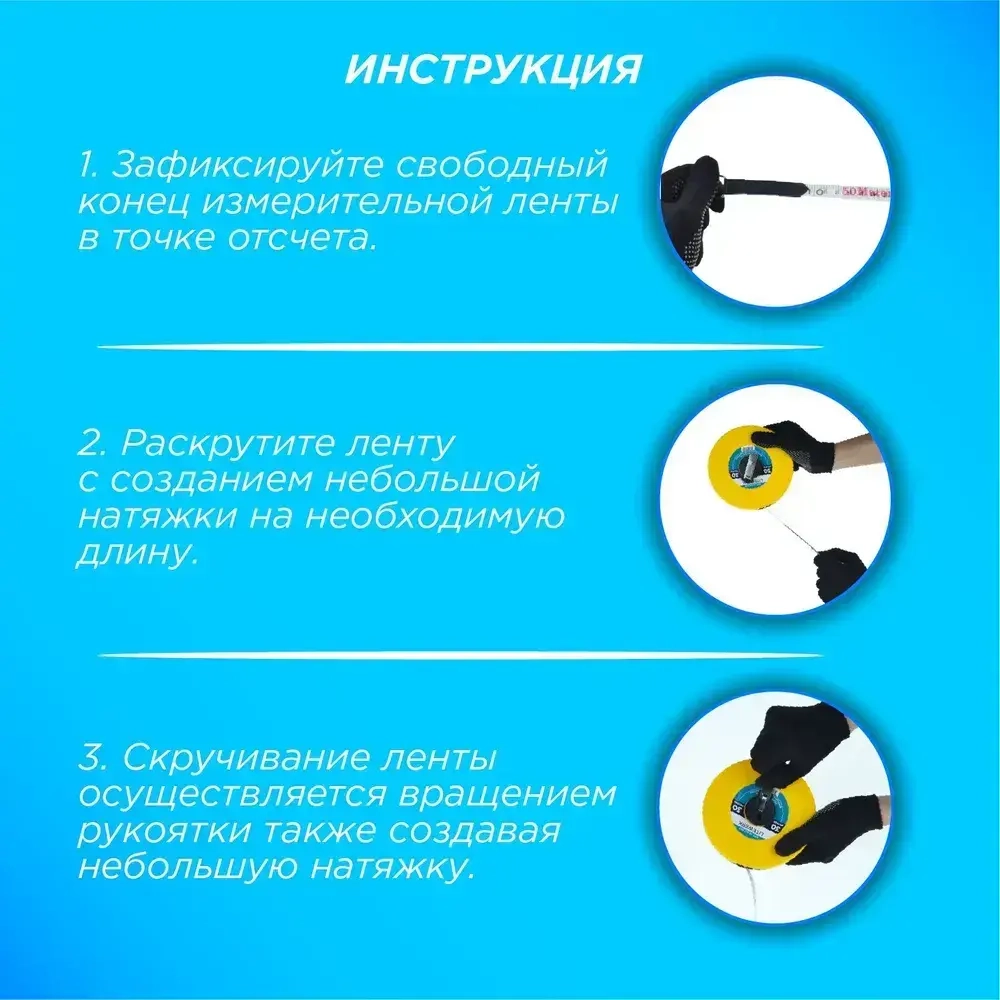 ИНСТРУКЦИЯ

1. Зафиксируйте свободный конец измерительной ленты в точке отсчета.

2. Раскрутите ленту с созданием небольшой натяжки на необходимую длину.

3. Скручивание ленты осуществляется вращением рукоятки также создавая небольшую натяжку.