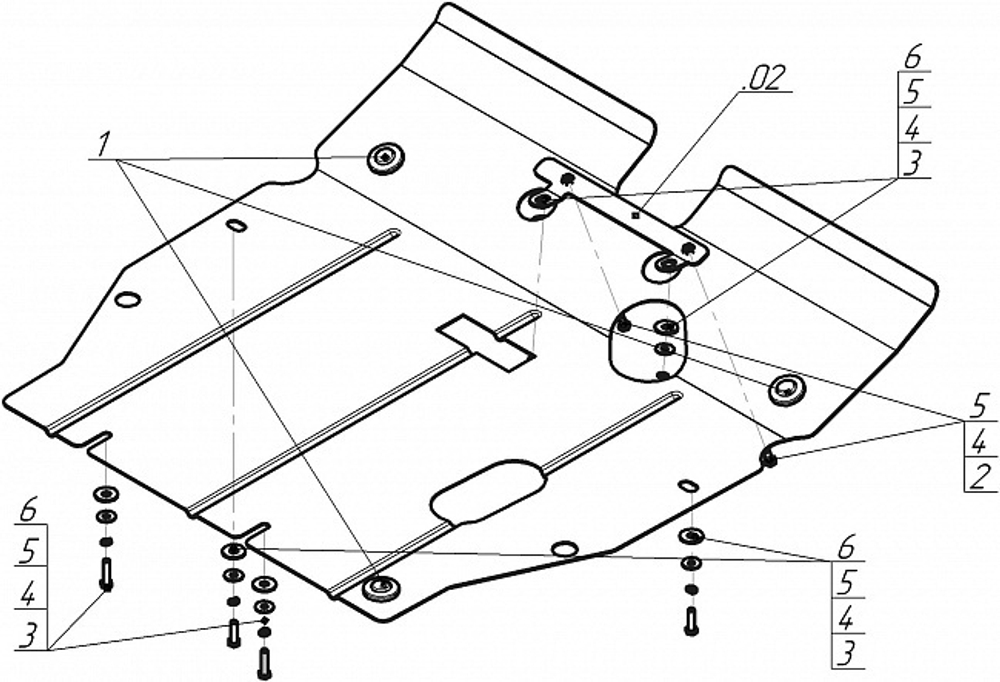 1

.02

6
5
4
3

5
4
2

6
5
4
3

6
5
4
3