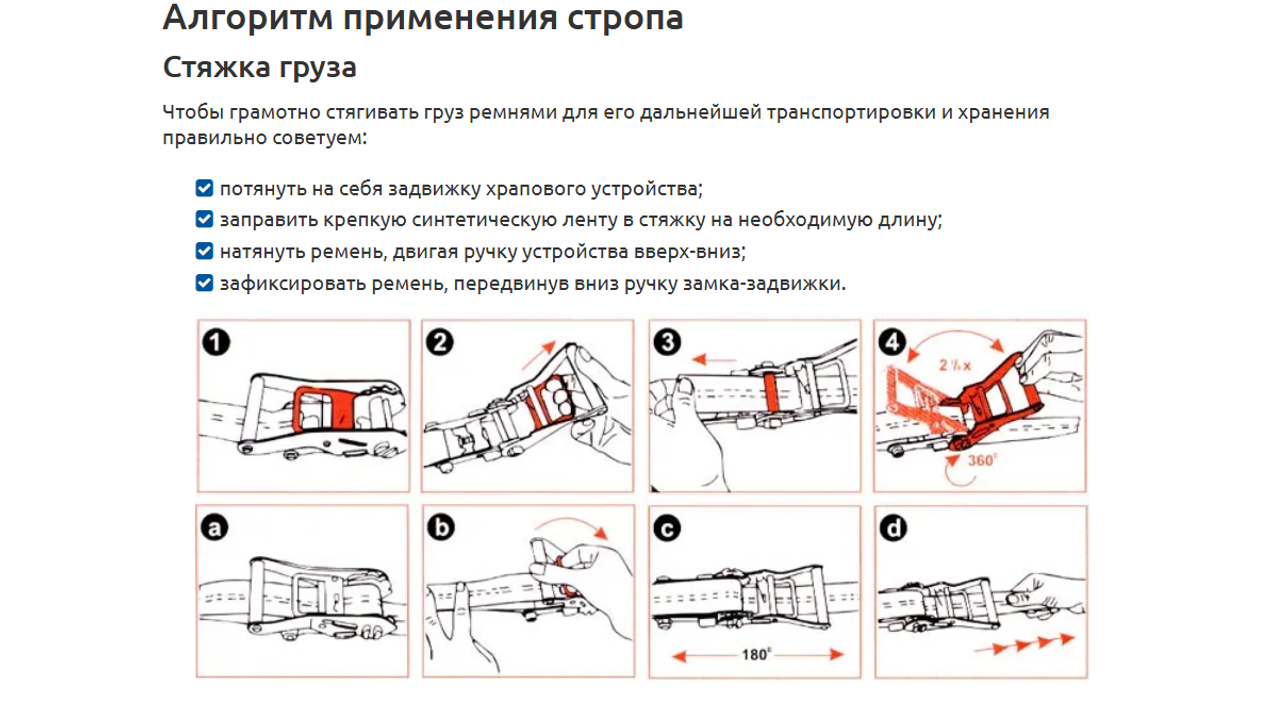 Алгоритм применения стропа

Стяжка груза

Чтобы грамотно стягивать груз ремнями для его дальнейшей транспортировки и хранения правильно советуем:

потянуть на себя задвижку храпового устройства;
заправить крепкую синтетическую ленту в стяжку на необходимую длину;
натянуть ремень, двигая ручку устройства вверх-вниз;
зафиксировать ремень, передвинув вниз ручку замка-задвижки.

1
2
3
4
2 ½ x
360°
a
b
c
180°
d