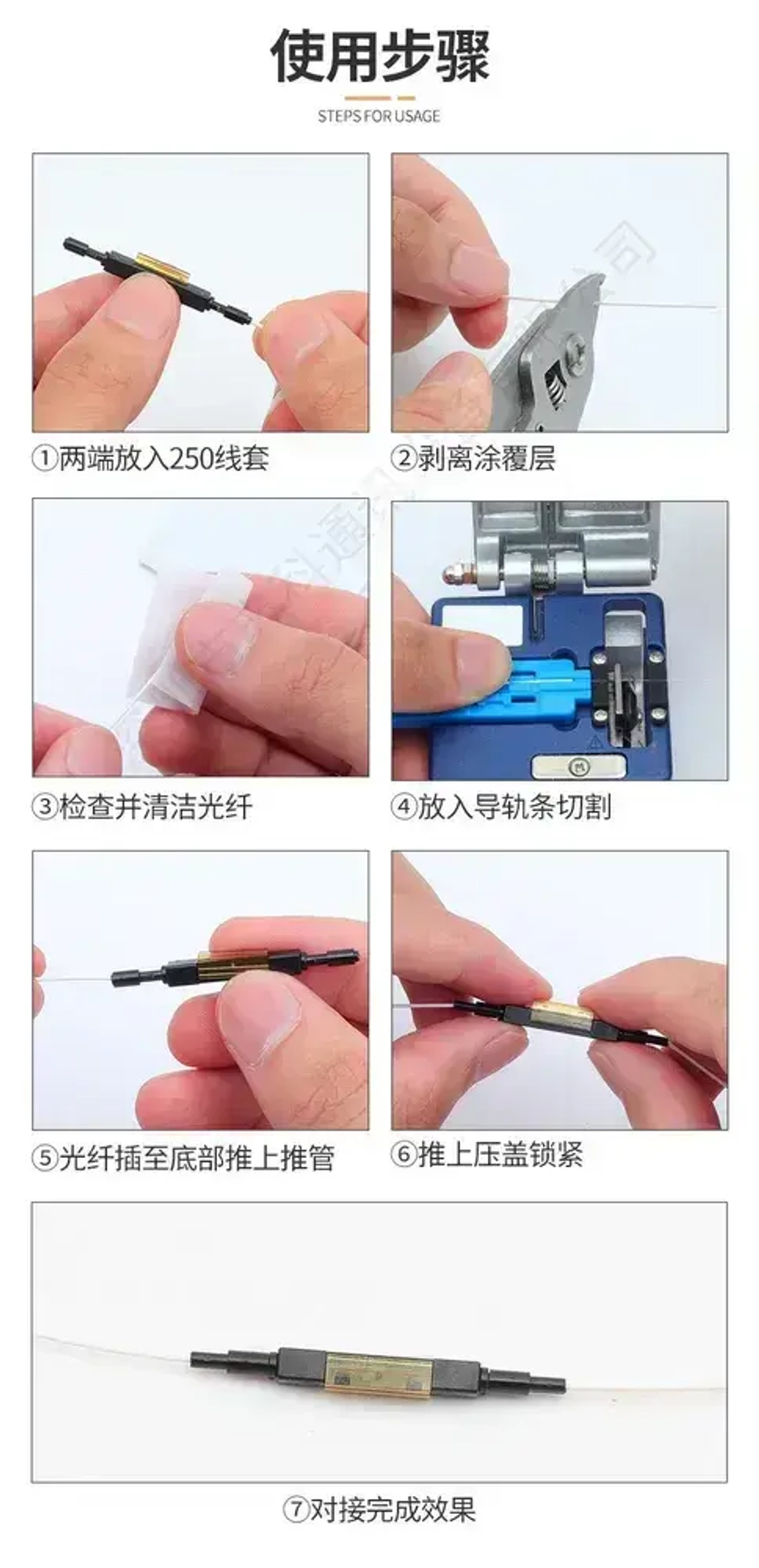 使用步骤

STEPS FOR USAGE

①两端放入250线套

②剥离涂覆层

③检查并清洁光纤

④放入导轨条切割

⑤光纤插至底部推上推管

⑥推上压盖锁紧

⑦对接完成效果