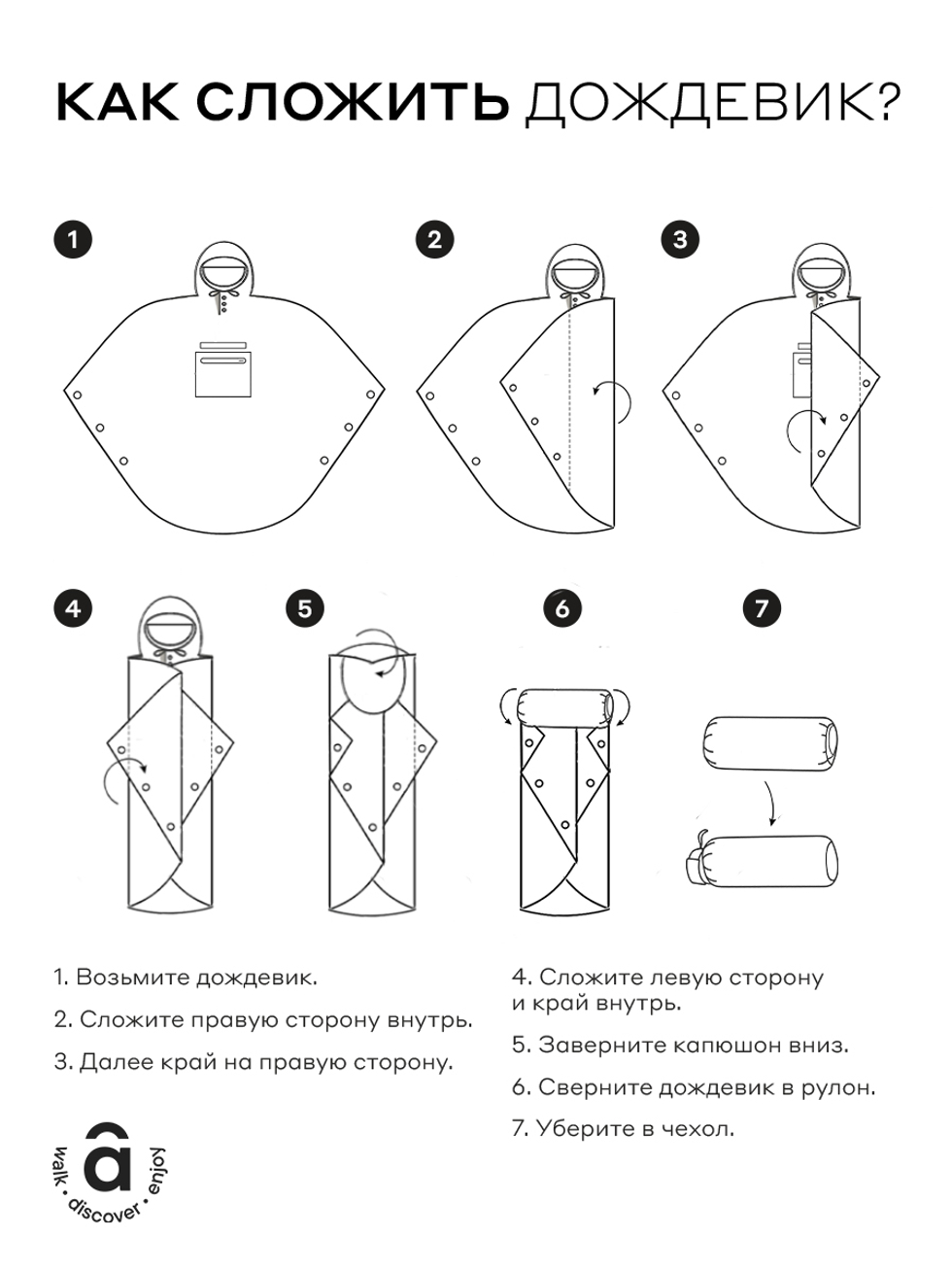 КАК СЛОЖИТЬ ДОЖДЕВИК?

1

2

3

4

5

6

7

1. Возьмите дождевик.

2. Сложите правую сторону внутрь.

3. Далее край на правую сторону.

4. Сложите левую сторону и край внутрь.

5. Заверните капюшон вниз.

6. Сверните дождевик в рулон.

7. Уберите в чехол.

a

walk • discover • enjoy