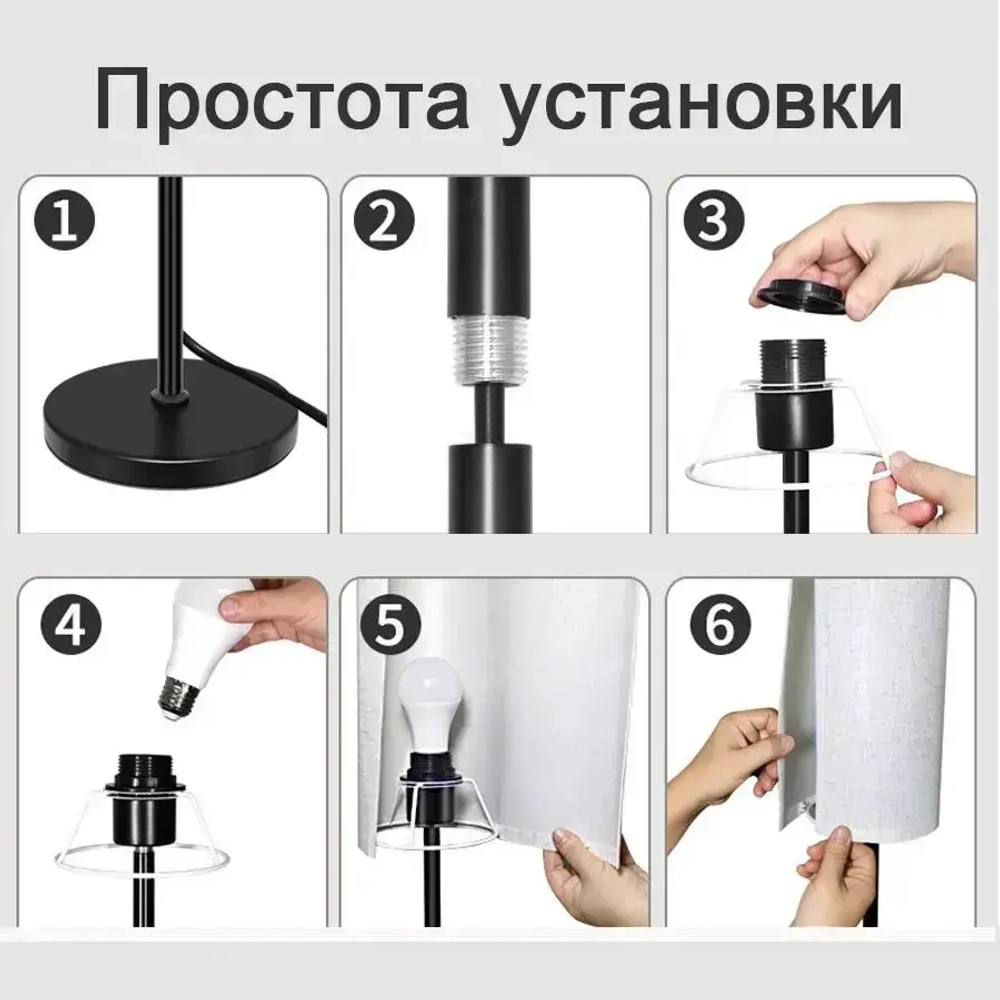 Простота установки

1

2

3

4

5

6