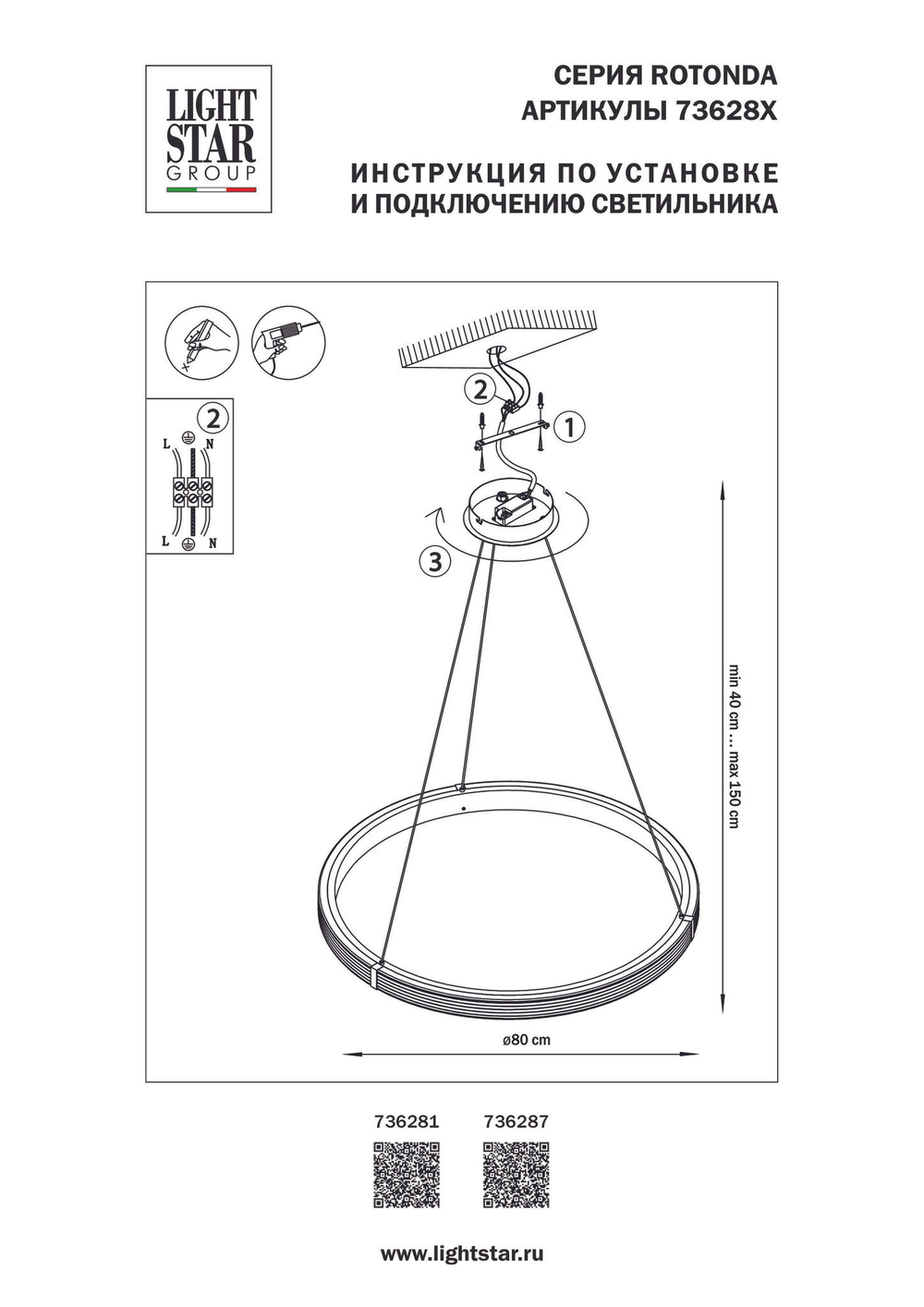 LIGHT STAR GROUP

СЕРИЯ ROTONDA
АРТИКУЛЫ 73628X

ИНСТРУКЦИЯ ПО УСТАНОВКЕ
И ПОДКЛЮЧЕНИЮ СВЕТИЛЬНИКА

2
L N
L N

2
1
3

min 40 cm ... max 150 cm

ø80 cm

736281 736287

www.lightstar.ru