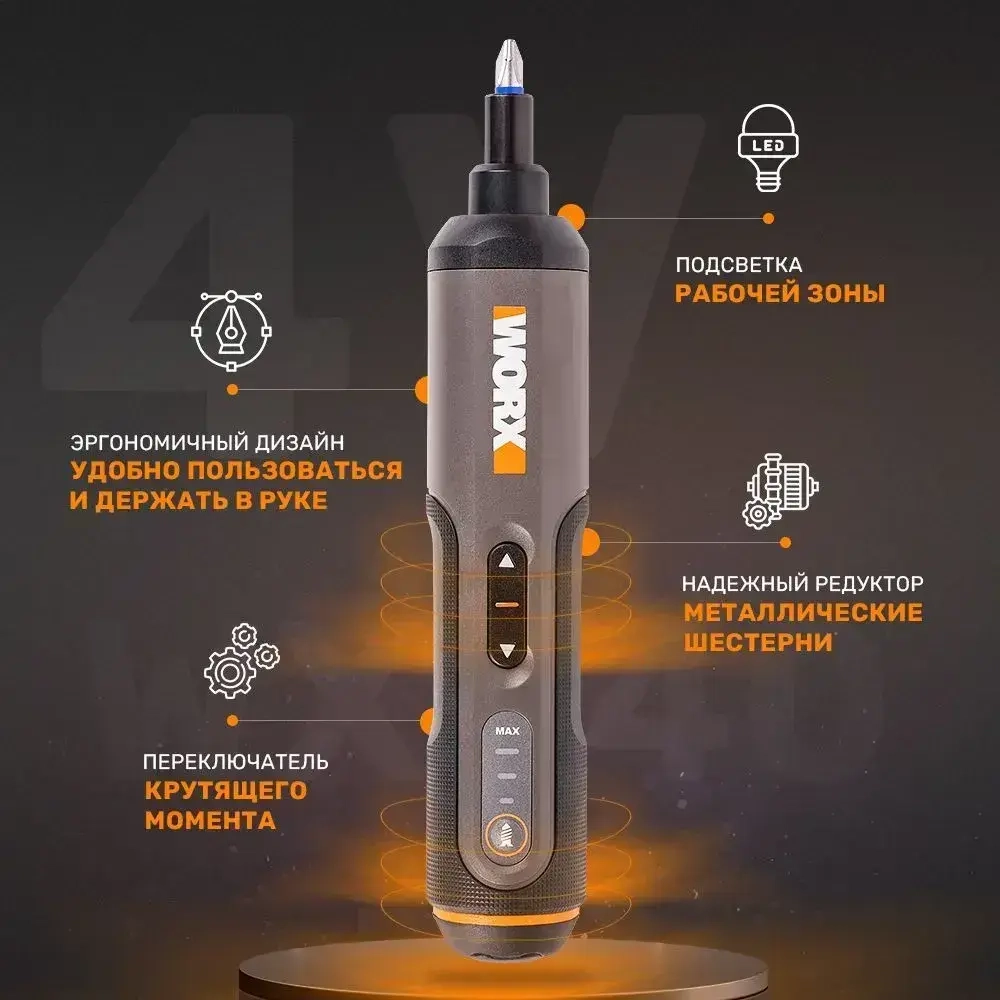 LED

ПОДСВЕТКА
РАБОЧЕЙ ЗОНЫ

WORX

ЭРГОНОМИЧНЫЙ ДИЗАЙН
УДОБНО ПОЛЬЗОВАТЬСЯ И ДЕРЖАТЬ В РУКЕ

НАДЕЖНЫЙ РЕДУКТОР
МЕТАЛЛИЧЕСКИЕ ШЕСТЕРНИ

MAX

ПЕРЕКЛЮЧАТЕЛЬ
КРУТЯЩЕГО МОМЕНТА