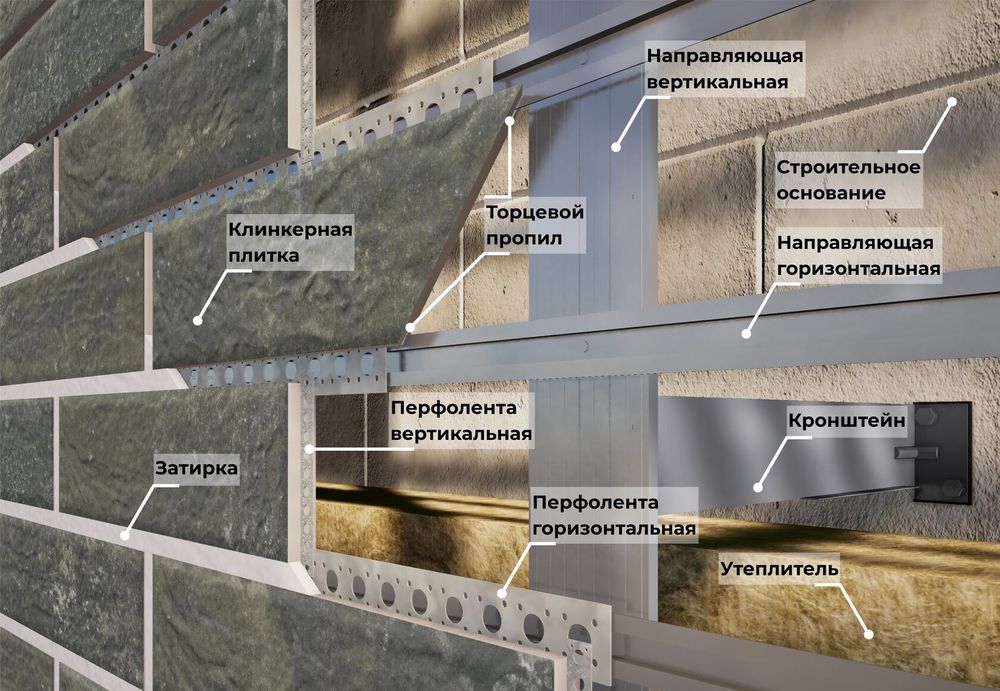 Направляющая вертикальная

Строительное основание

Торцевой пропил

Клинкерная плитка

Направляющая горизонтальная

Перфолента вертикальная

Кронштейн

Затирка

Перфолента горизонтальная

Утеплитель