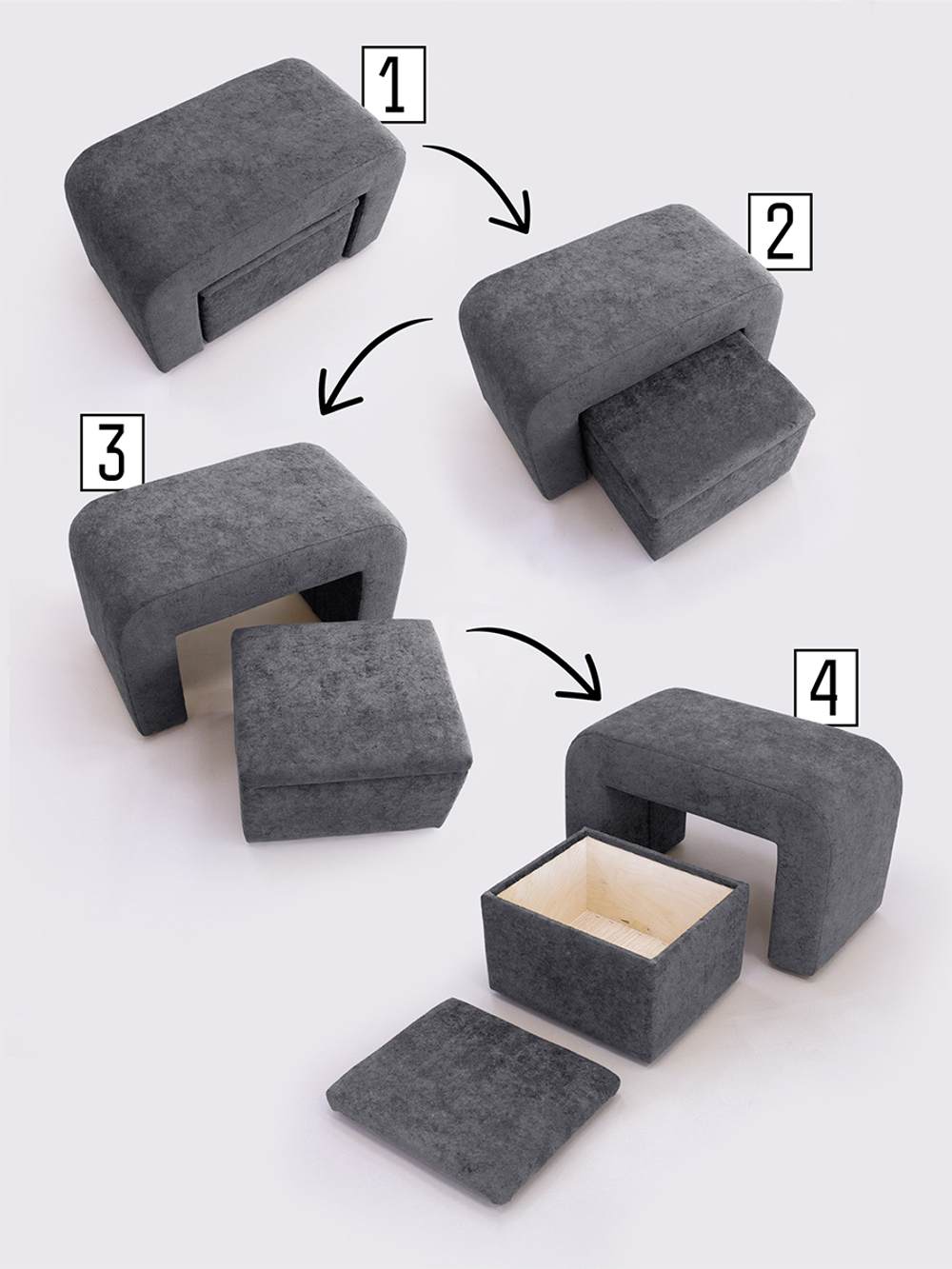 1

2

3

4