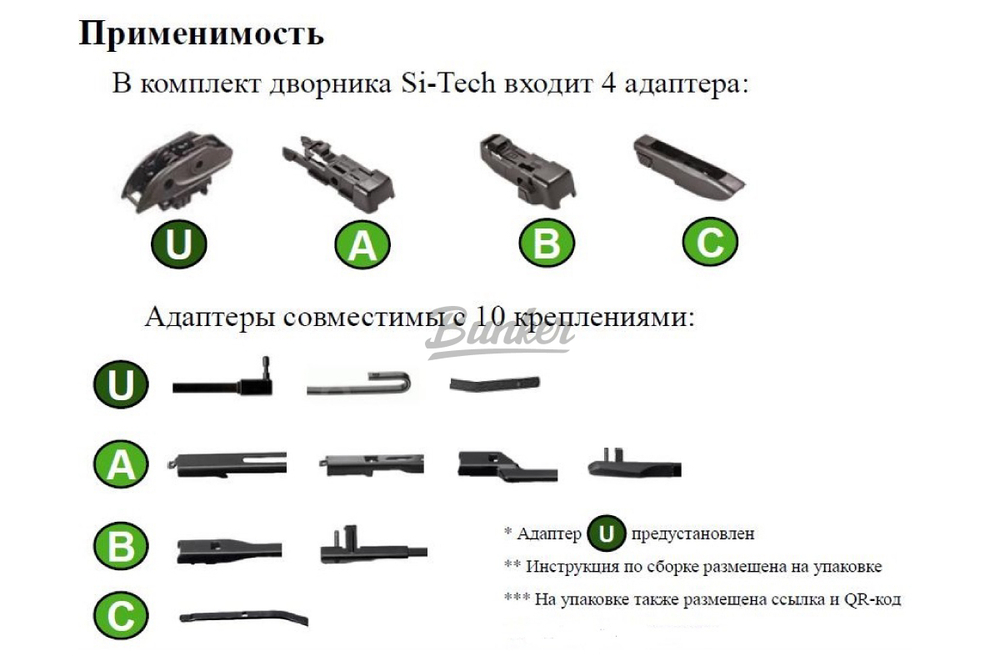 Применимость

В комплект дворника Si-Tech входит 4 адаптера:

U A B C

Адаптеры совместимы с 10 креплениями:

Bunker

U

A

B

C

* Адаптер U предустановлен

** Инструкция по сборке размещена на упаковке

*** На упаковке также размещена ссылка и QR-код