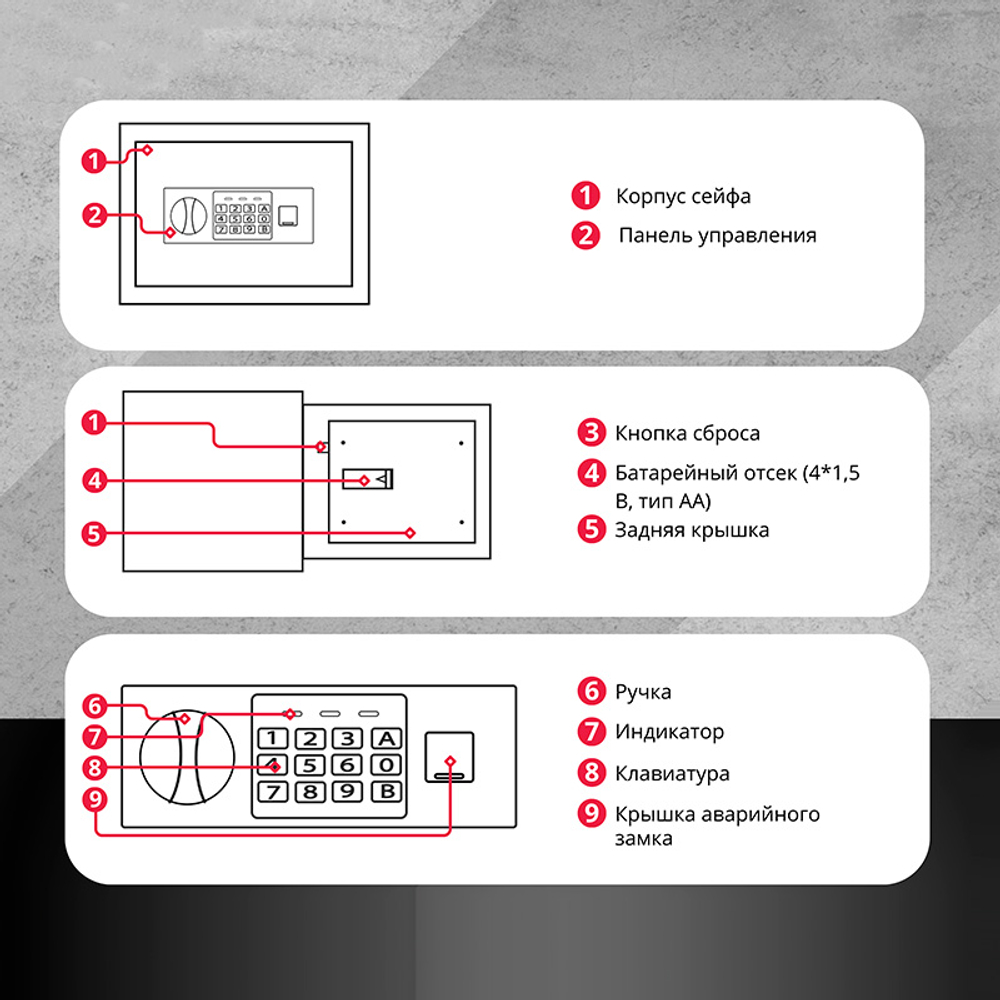 1
2
1 Корпус сейфа
2 Панель управления

1
4
5
3 Кнопка сброса
4 Батарейный отсек (4*1,5 В, тип АА)
5 Задняя крышка

6
7
8
9
1 2 3 A
4 5 6 0
7 8 9 B
6 Ручка
7 Индикатор
8 Клавиатура
9 Крышка аварийного замка