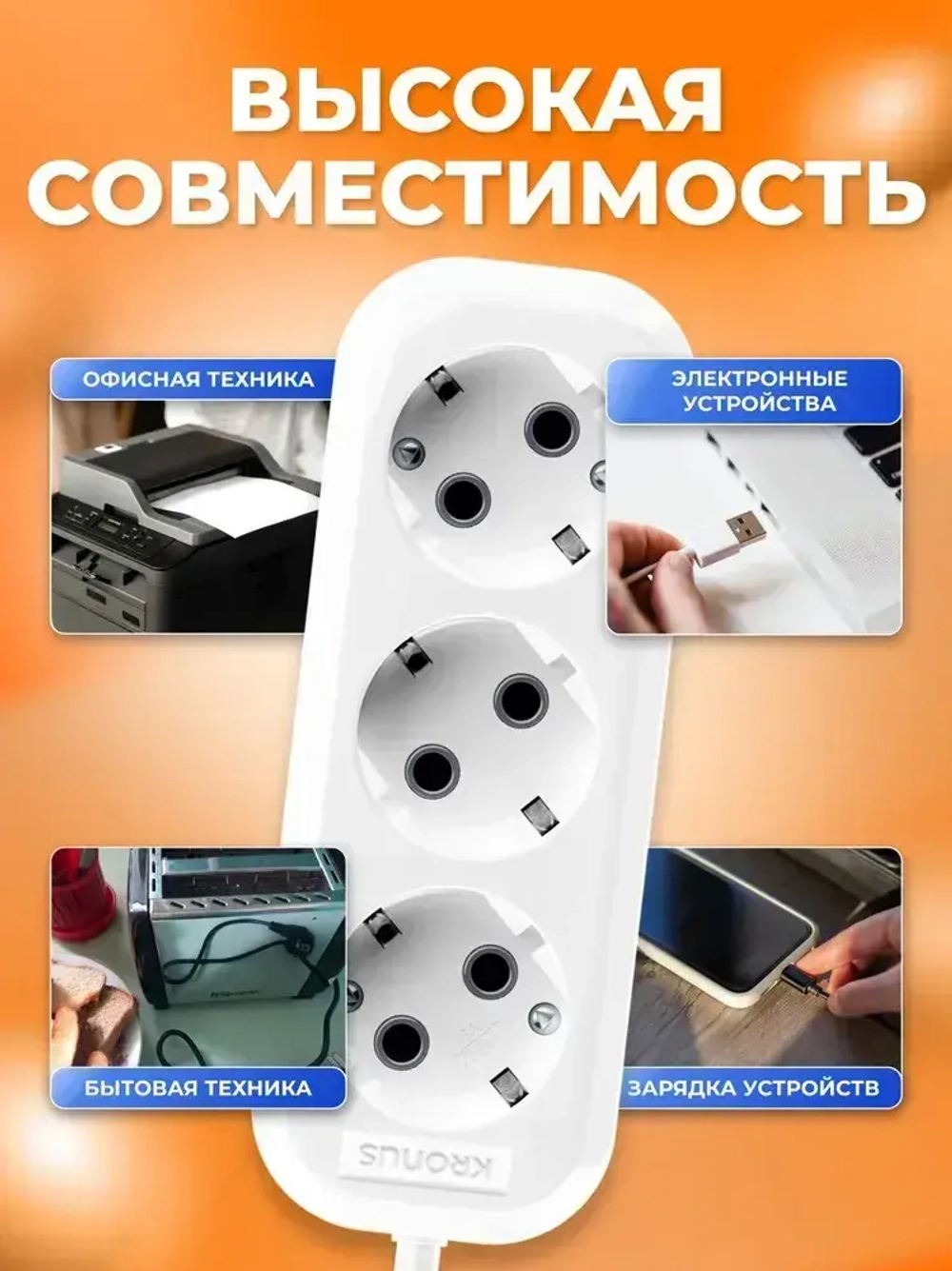 ВЫСОКАЯ СОВМЕСТИМОСТЬ

ОФИСНАЯ ТЕХНИКА

ЭЛЕКТРОННЫЕ УСТРОЙСТВА

БЫТОВАЯ ТЕХНИКА

ЗАРЯДКА УСТРОЙСТВ

KRONUS