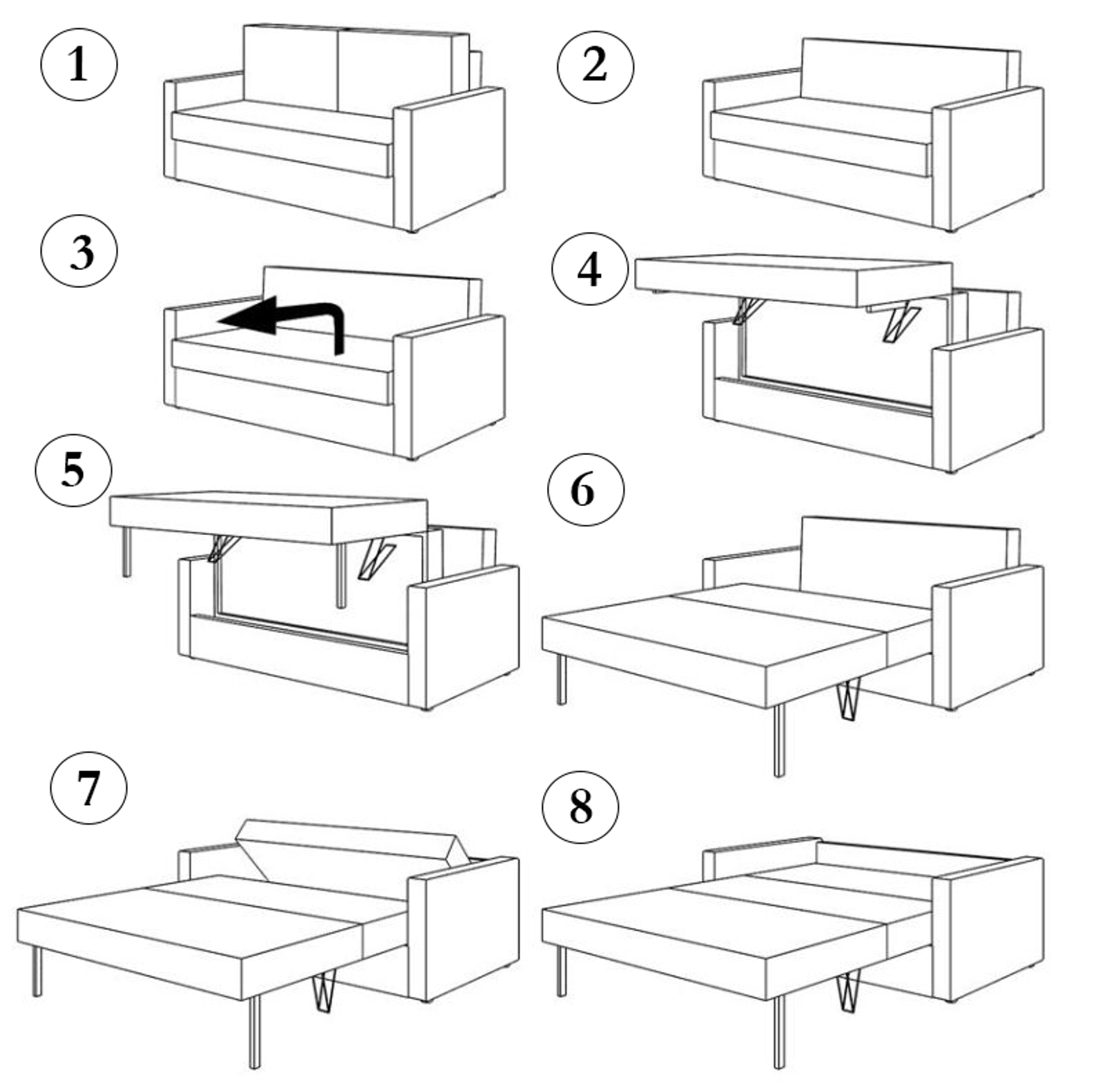 1
2
3
4
5
6
7
8