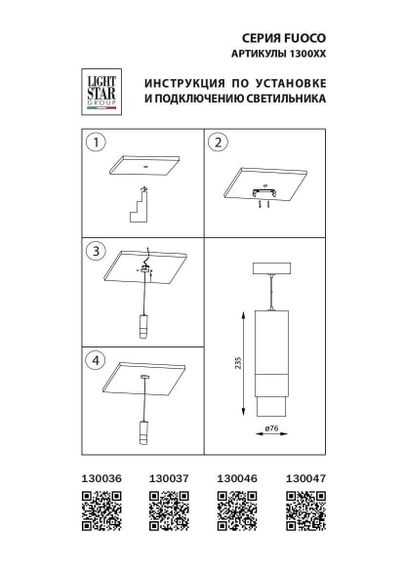 СЕРИЯ FUOCO
АРТИКУЛЫ 1300XX

LIGHT STAR GROUP

ИНСТРУКЦИЯ ПО УСТАНОВКЕ
И ПОДКЛЮЧЕНИЮ СВЕТИЛЬНИКА

1

2

3

4

235

ø76

130036 130037 130046 130047