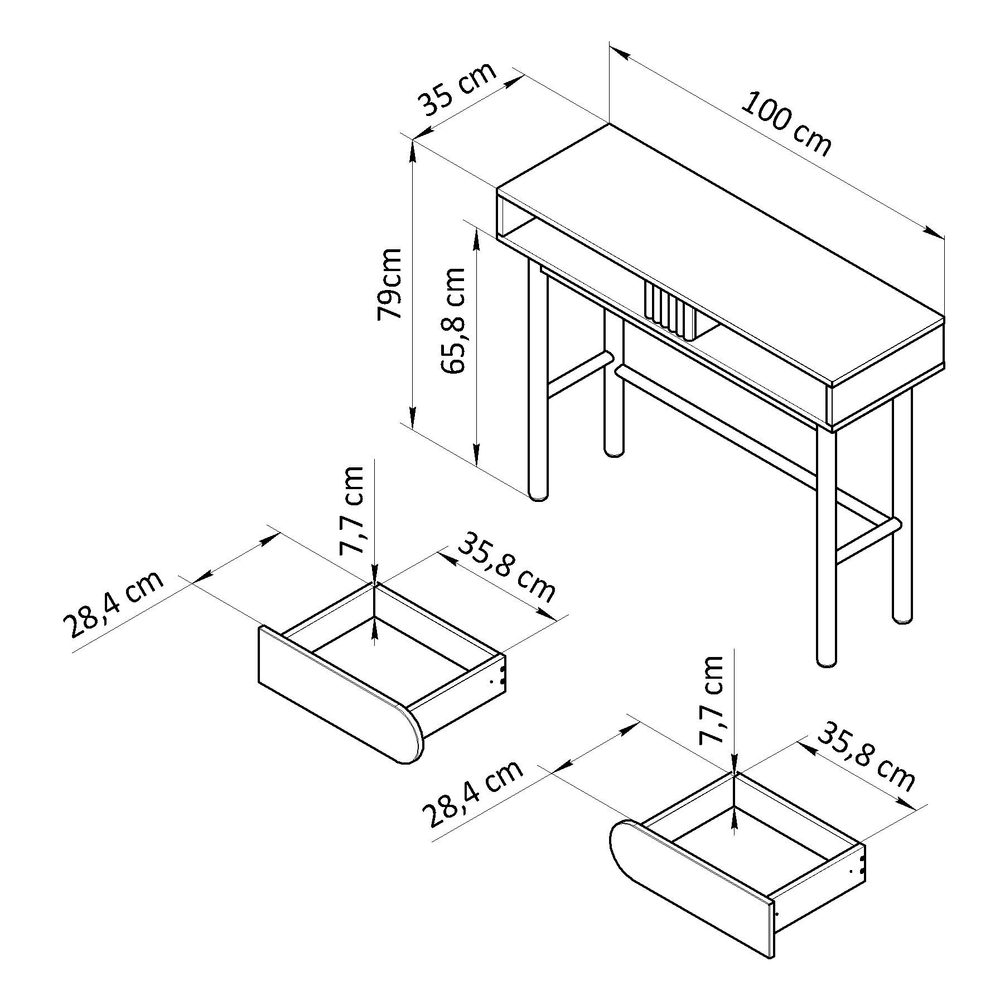 35 cm
100 cm
79cm
65,8 cm
7,7 cm
35,8 cm
28,4 cm
7,7 cm
35,8 cm
28,4 cm