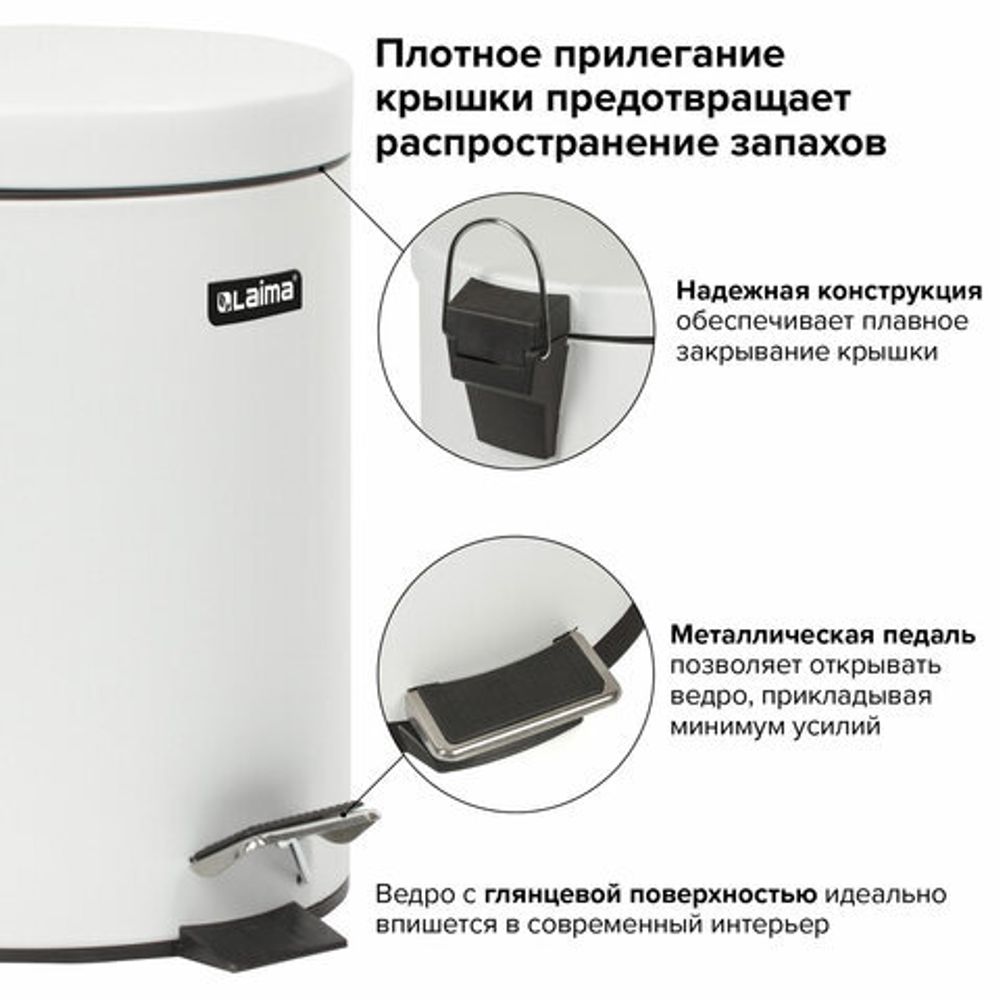 Плотное прилегание крышки предотвращает распространение запахов

Laima

Надежная конструкция обеспечивает плавное закрывание крышки

Металлическая педаль позволяет открывать ведро, прикладывая минимум усилий

Ведро с глянцевой поверхностью идеально впишется в современный интерьер