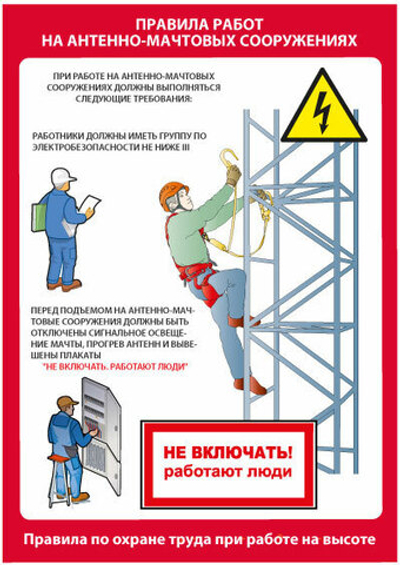 ПРАВИЛА РАБОТ НА АНТЕННО-МАЧТОВЫХ СООРУЖЕНИЯХ

ПРИ РАБОТЕ НА АНТЕННО-МАЧТОВЫХ СООРУЖЕНИЯХ ДОЛЖНЫ ВЫПОЛНЯТЬСЯ СЛЕДУЮЩИЕ ТРЕБОВАНИЯ:

РАБОТНИКИ ДОЛЖНЫ ИМЕТЬ ГРУППУ ПО ЭЛЕКТРОБЕЗОПАСНОСТИ НЕ НИЖЕ III

ПЕРЕД ПОДЪЕМОМ НА АНТЕННО-МАЧТОВЫЕ СООРУЖЕНИЯ ДОЛЖНЫ БЫТЬ ОТКЛЮЧЕНЫ СИГНАЛЬНОЕ ОСВЕЩЕНИЕ МАЧТЫ, ПРОГРЕВ АНТЕНН И ВЫВЕШЕНЫ ПЛАКАТЫ "НЕ ВКЛЮЧАТЬ. РАБОТАЮТ ЛЮДИ"

НЕ ВКЛЮЧАТЬ! работают люди

Правила по охране труда при работе на высоте