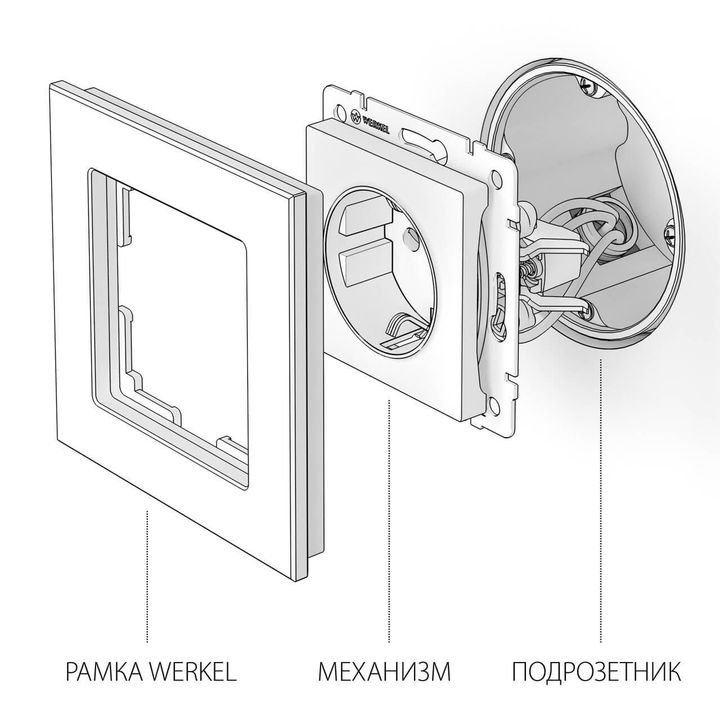 WERKEL

РАМКА WERKEL

МЕХАНИЗМ

ПОДРОЗЕТНИК