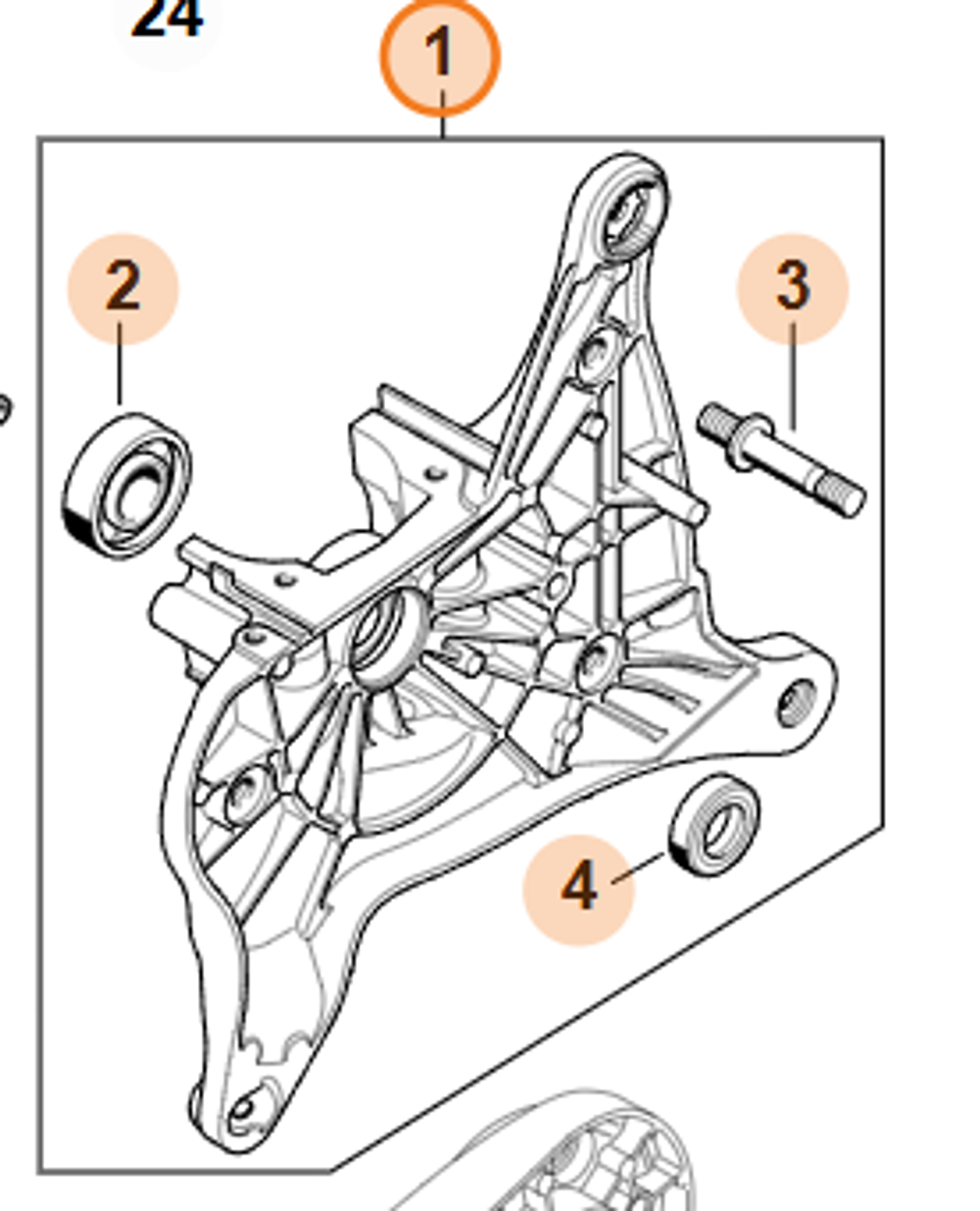 24
1
2
3
4