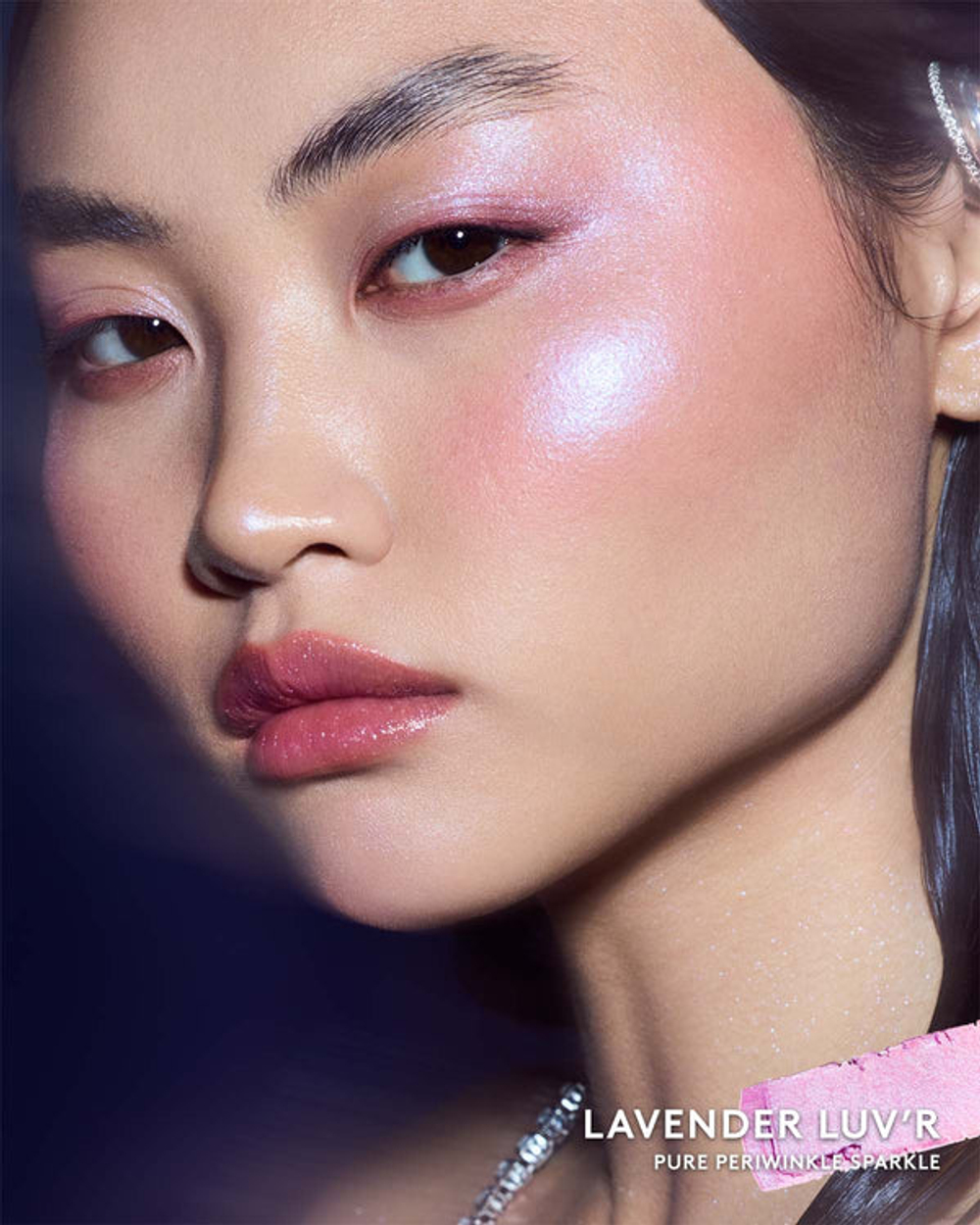 LAVENDER LUV'R
PURE PERIWINKLE SPARKLE