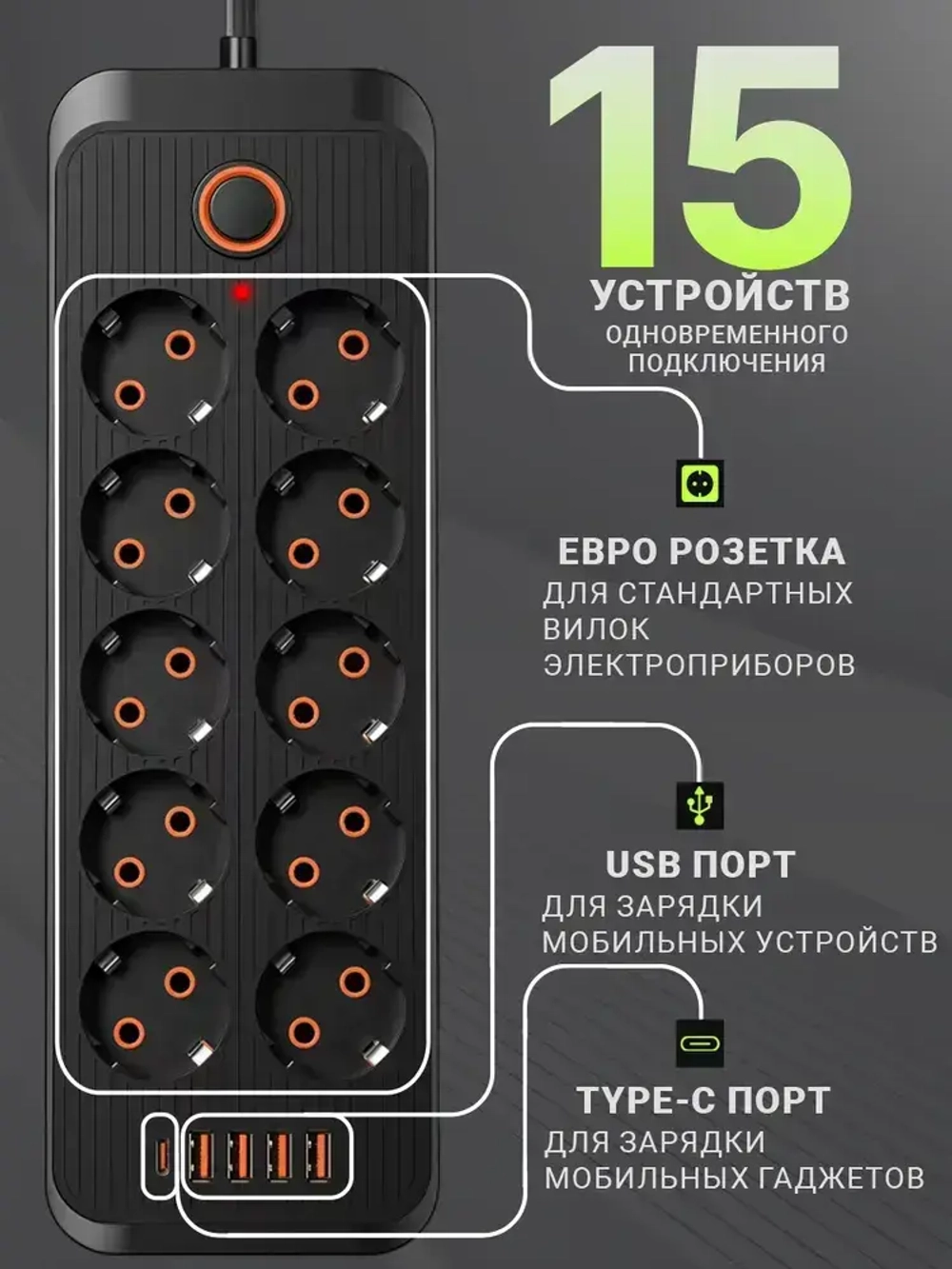 15

УСТРОЙСТВ

ОДНОВРЕМЕННОГО ПОДКЛЮЧЕНИЯ

ЕВРО РОЗЕТКА

ДЛЯ СТАНДАРТНЫХ ВИЛОК ЭЛЕКТРОПРИБОРОВ

USB ПОРТ

ДЛЯ ЗАРЯДКИ МОБИЛЬНЫХ УСТРОЙСТВ

TYPE-C ПОРТ

ДЛЯ ЗАРЯДКИ МОБИЛЬНЫХ ГАДЖЕТОВ