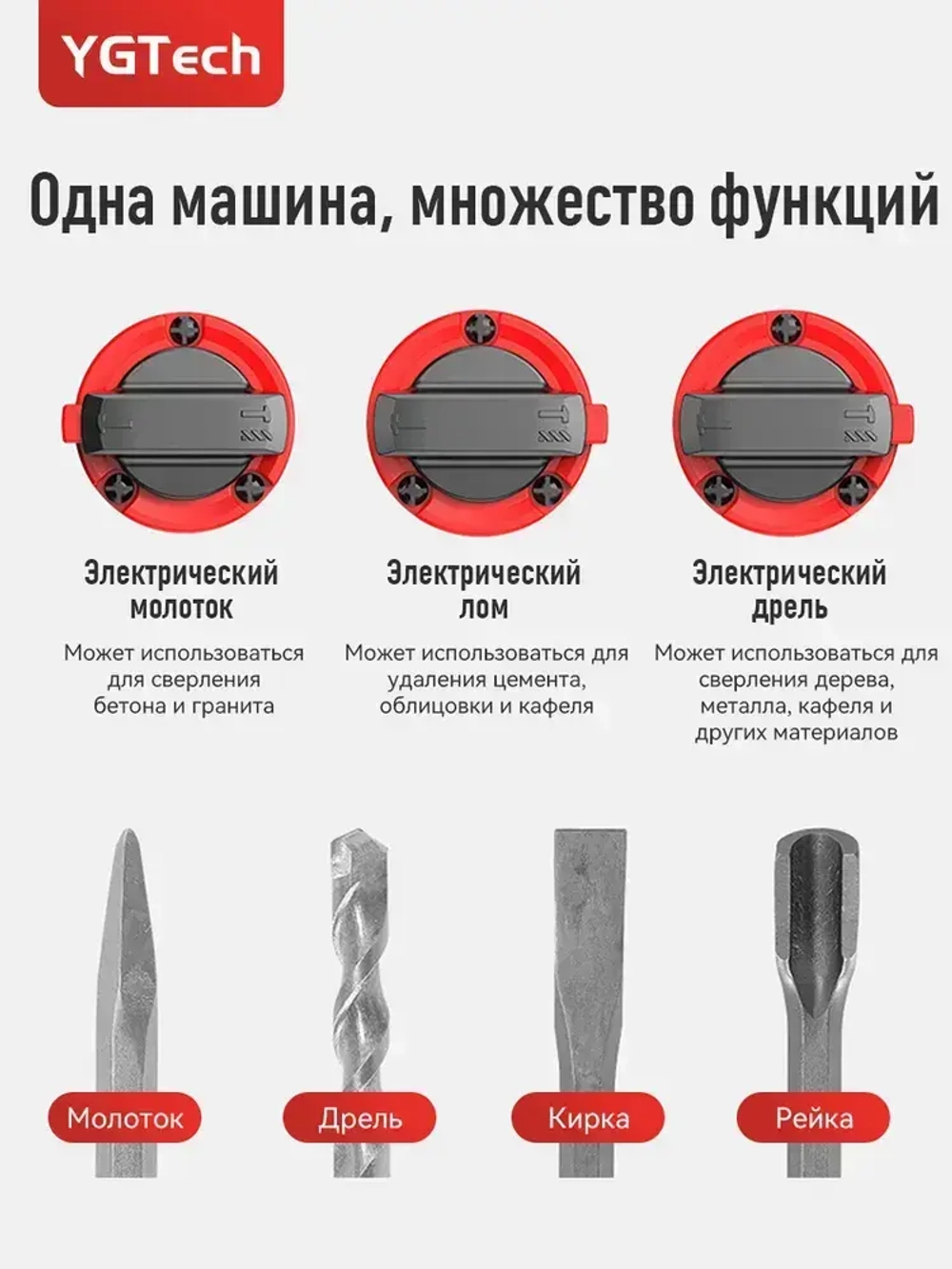 YGTech

Одна машина, множество функций

Электрический молоток

Может использоваться для сверления бетона и гранита

Электрический лом

Может использоваться для удаления цемента, облицовки и кафеля

Электрический дрель

Может использоваться для сверления дерева, металла, кафеля и других материалов

Молоток

Дрель

Кирка

Рейка