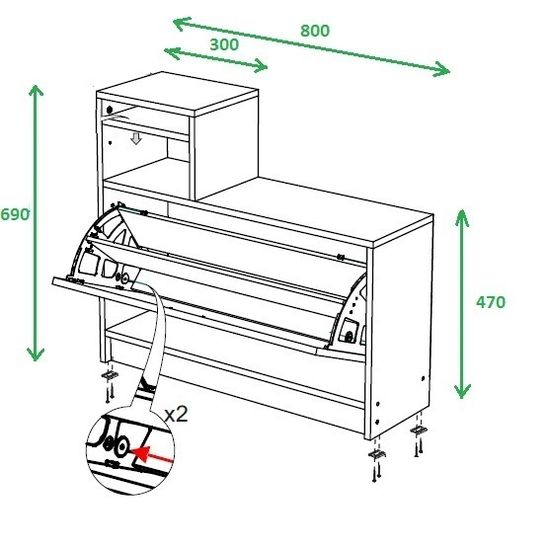 800
300
690
470
x2