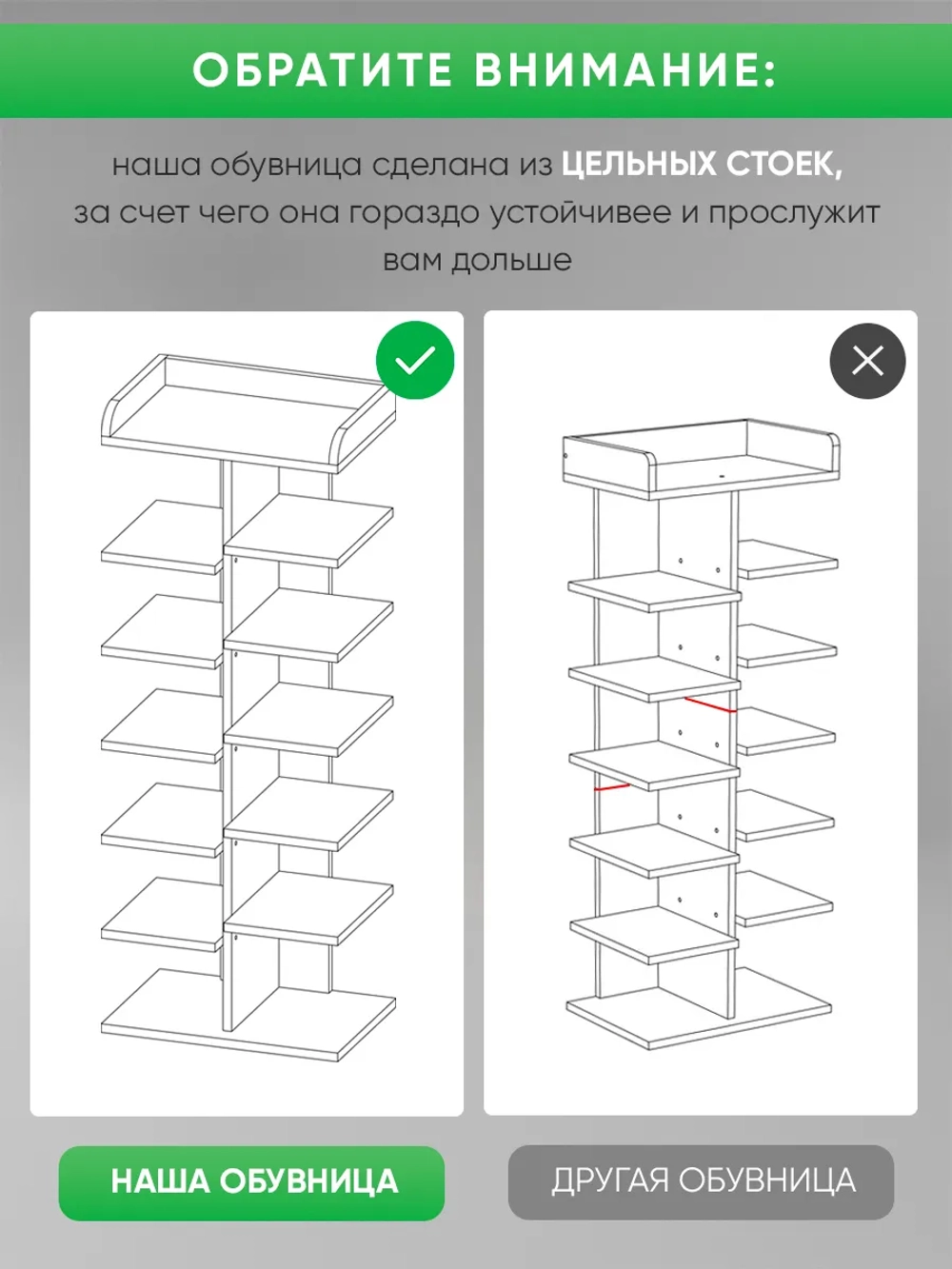 ОБРАТИТЕ ВНИМАНИЕ:

наша обувница сделана из ЦЕЛЬНЫХ СТОЕК, за счет чего она гораздо устойчивее и прослужит вам дольше

НАША ОБУВНИЦА

ДРУГАЯ ОБУВНИЦА