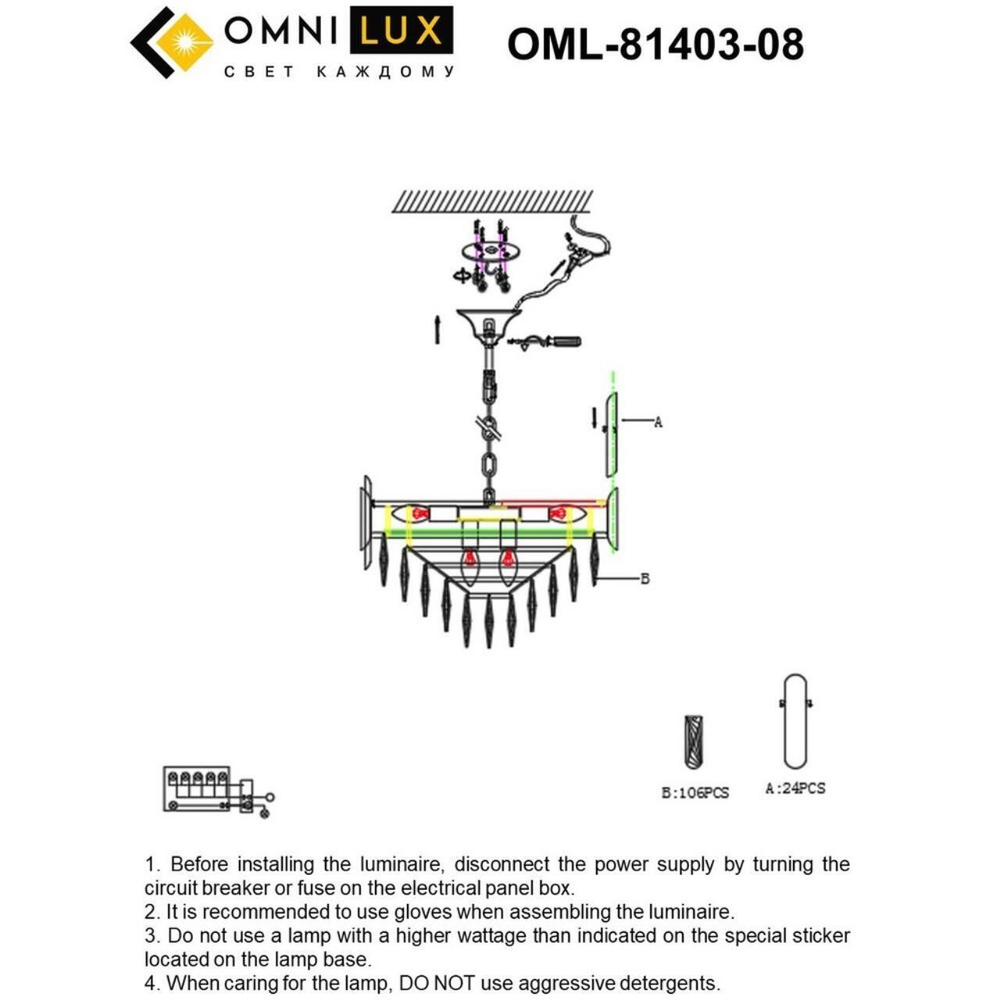 OMNI LUX
СВЕТ КАЖДОМУ

OML-81403-08

A

B

B:106PCS

A:24PCS

1. Before installing the luminaire, disconnect the power supply by turning the circuit breaker or fuse on the electrical panel box.
2. It is recommended to use gloves when assembling the luminaire.
3. Do not use a lamp with a higher wattage than indicated on the special sticker located on the lamp base.
4. When caring for the lamp, DO NOT use aggressive detergents.