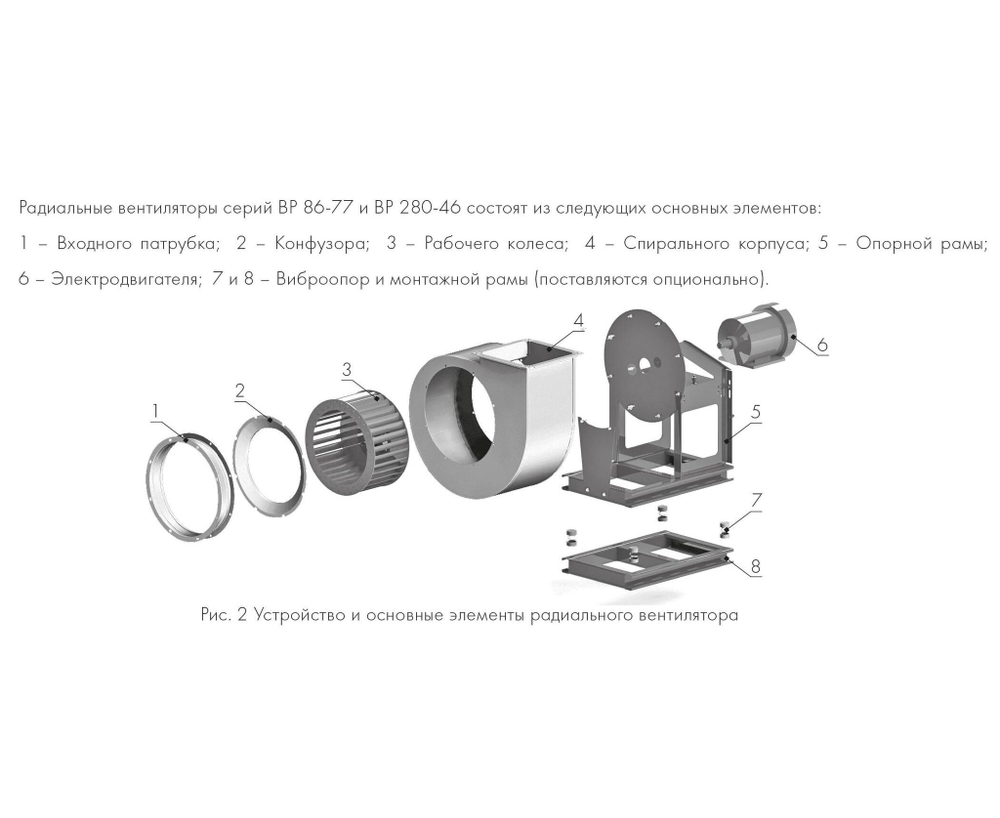 Радиальные вентиляторы серий ВР 86-77 и ВР 280-46 состоят из следующих основных элементов:
1 – Входного патрубка; 2 – Конфузора; 3 – Рабочего колеса; 4 – Спирального корпуса; 5 – Опорной рамы; 6 – Электродвигателя; 7 и 8 – Виброопор и монтажной рамы (поставляются опционально).

4
6
3
2
1
5
7
8

Рис. 2 Устройство и основные элементы радиального вентилятора