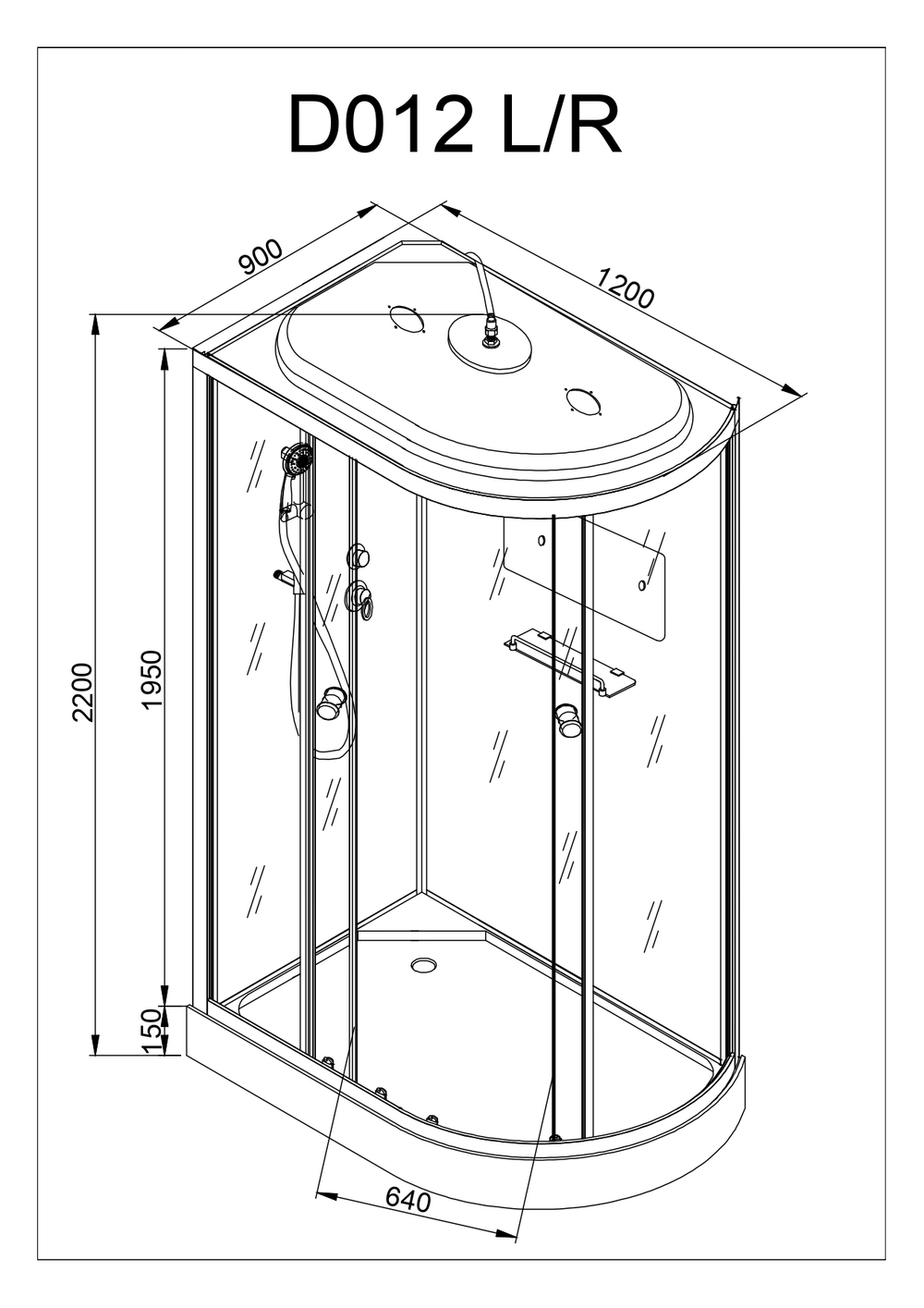 D012 L/R

900

1200

2200

1950

150

640