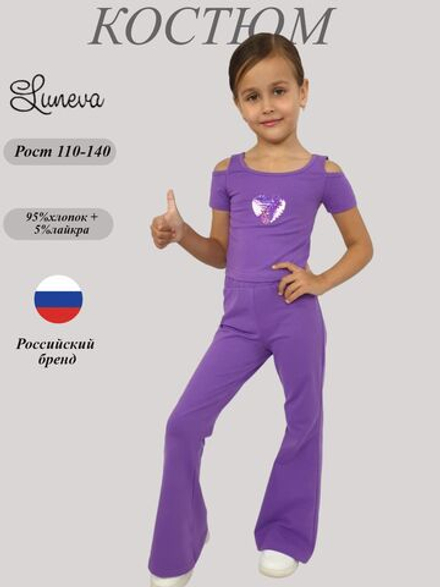 КОСТЮМ

Luneva

Рост 110-140

95%хлопок + 5%лайкра

Российский бренд