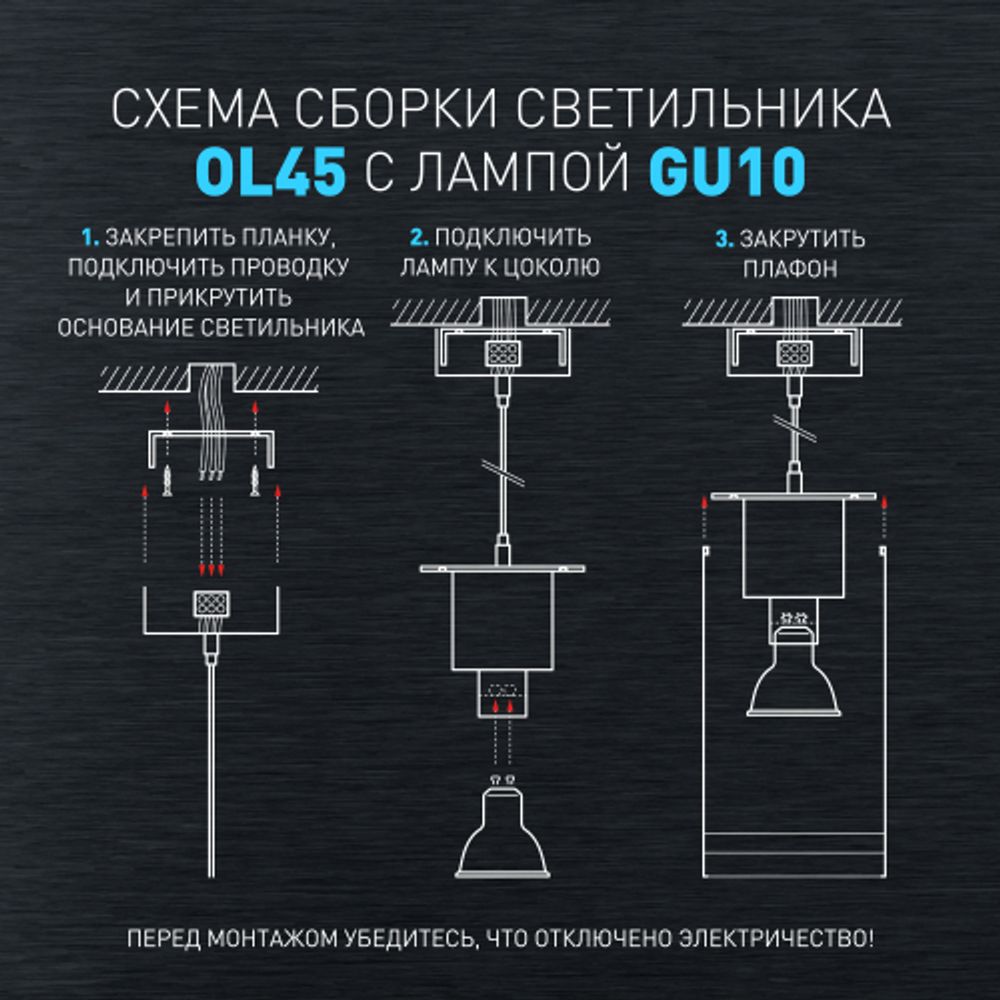 СХЕМА СБОРКИ СВЕТИЛЬНИКА
OL45 С ЛАМПОЙ GU10

1. ЗАКРЕПИТЬ ПЛАНКУ, ПОДКЛЮЧИТЬ ПРОВОДКУ И ПРИКРУТИТЬ ОСНОВАНИЕ СВЕТИЛЬНИКА

2. ПОДКЛЮЧИТЬ ЛАМПУ К ЦОКОЛЮ

3. ЗАКРУТИТЬ ПЛАФОН

ПЕРЕД МОНТАЖОМ УБЕДИТЕСЬ, ЧТО ОТКЛЮЧЕНО ЭЛЕКТРИЧЕСТВО!