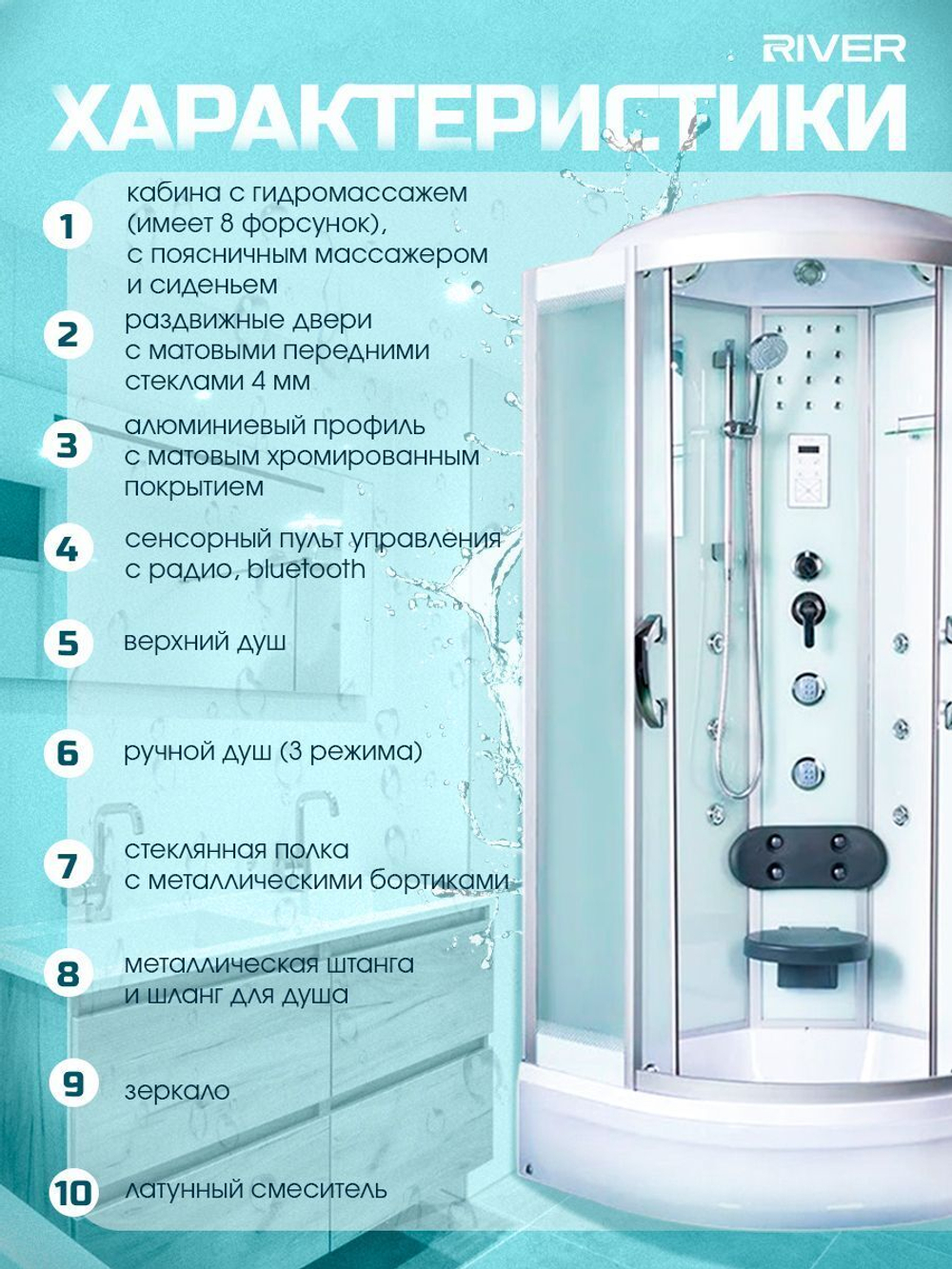 RIVER

ХАРАКТЕРИСТИКИ

1 кабина с гидромассажем (имеет 8 форсунок), с поясничным массажером и сиденьем

2 раздвижные двери с матовыми передними стеклами 4 мм

3 алюминиевый профиль с матовым хромированным покрытием

4 сенсорный пульт управления с радио, bluetooth

5 верхний душ

6 ручной душ (3 режима)

7 стеклянная полка с металлическими бортиками

8 металлическая штанга и шланг для душа

9 зеркало

10 латунный смеситель