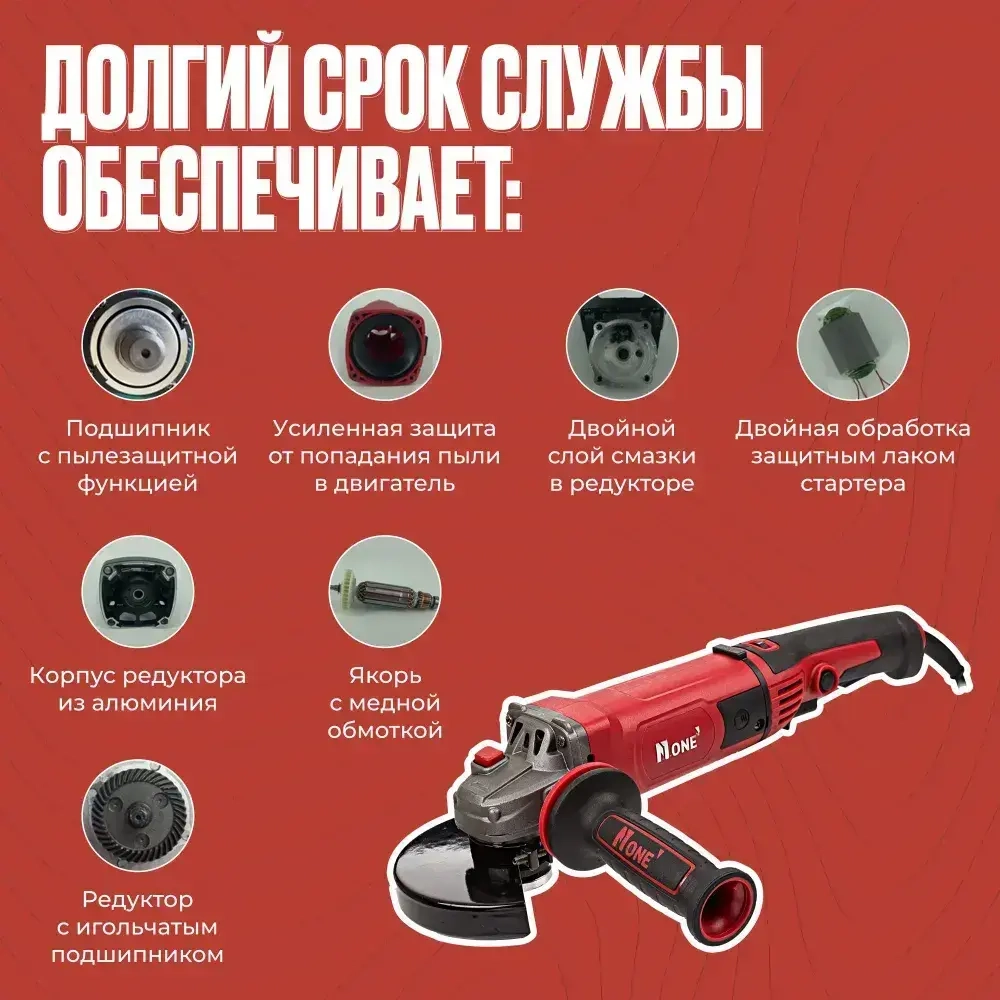 ДОЛГИЙ СРОК СЛУЖБЫ ОБЕСПЕЧИВАЕТ:

Подшипник с пылезащитной функцией

Усиленная защита от попадания пыли в двигатель

Двойной слой смазки в редукторе

Двойная обработка защитным лаком стартера

Корпус редуктора из алюминия

Якорь с медной обмоткой

Редуктор с игольчатым подшипником

NONE

NONE