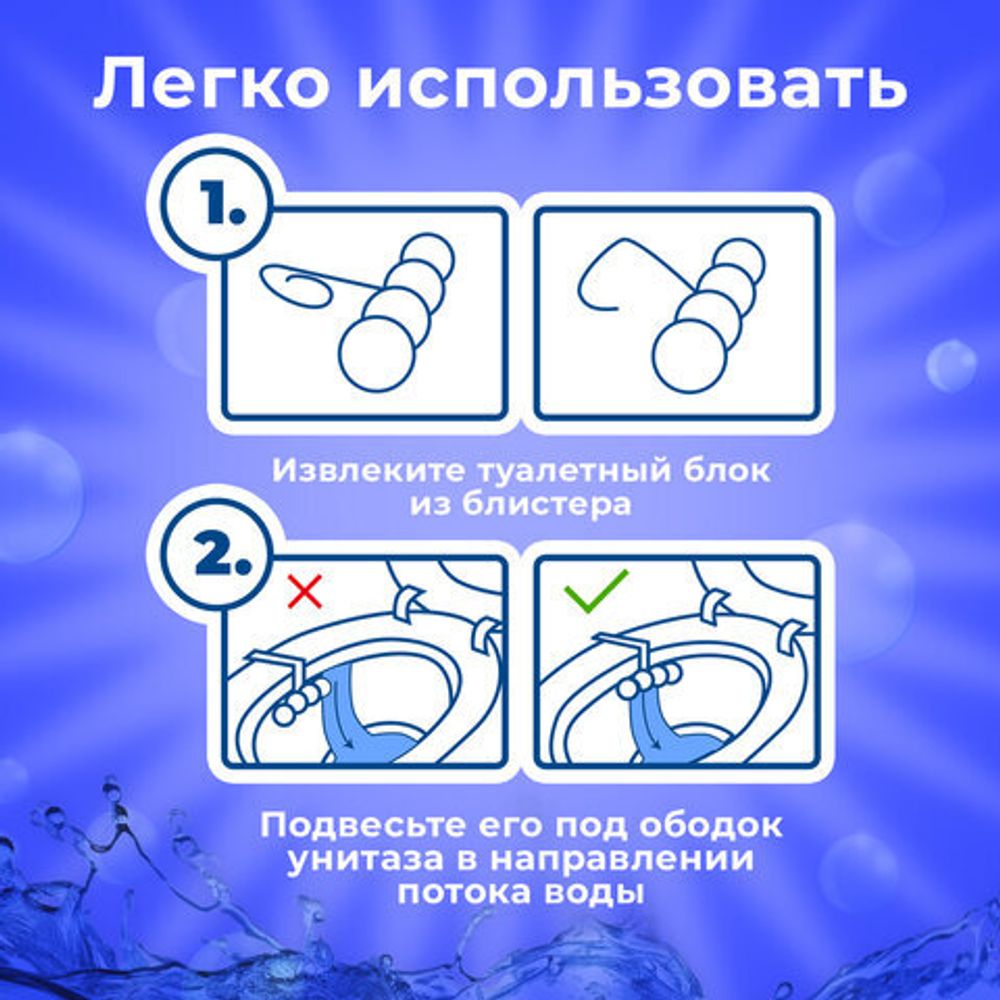 Легко использовать

1.

Извлеките туалетный блок из блистера

2.

Подвесьте его под ободок унитаза в направлении потока воды