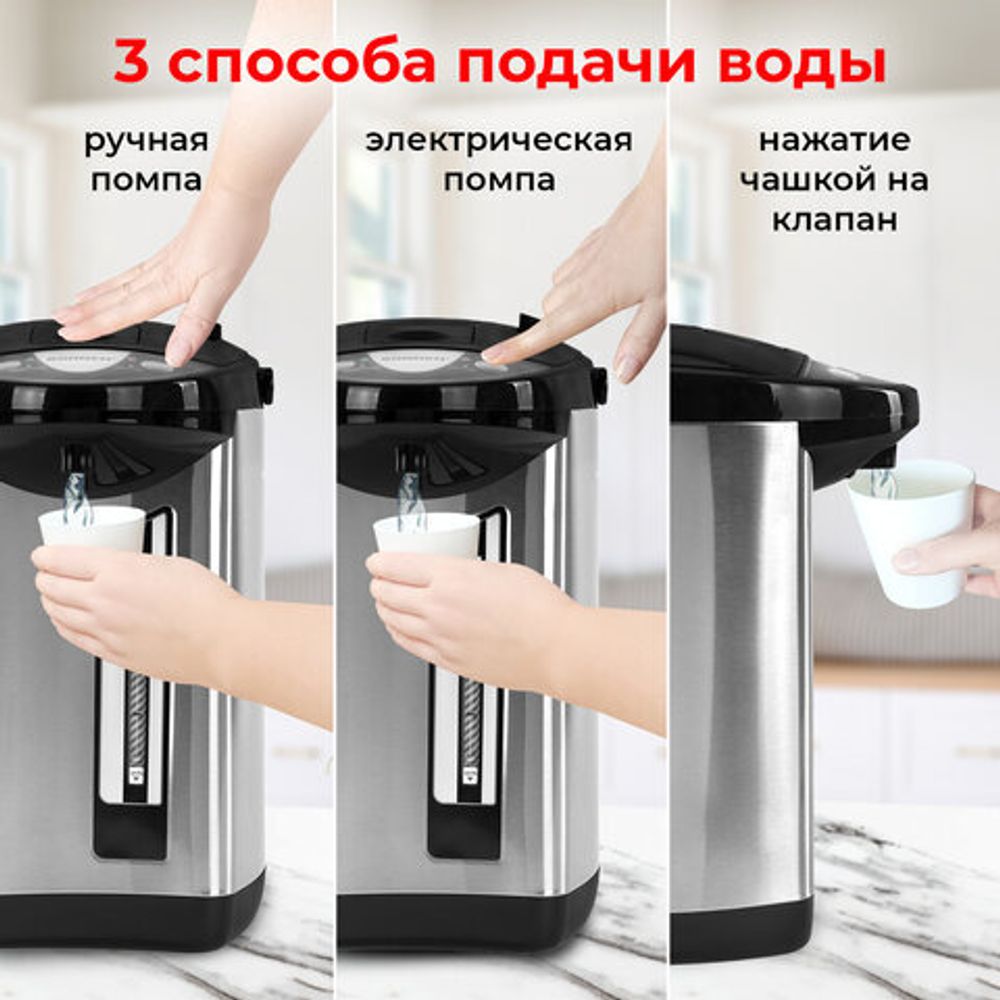 3 способа подачи воды

ручная помпа

электрическая помпа

нажатие чашкой на клапан