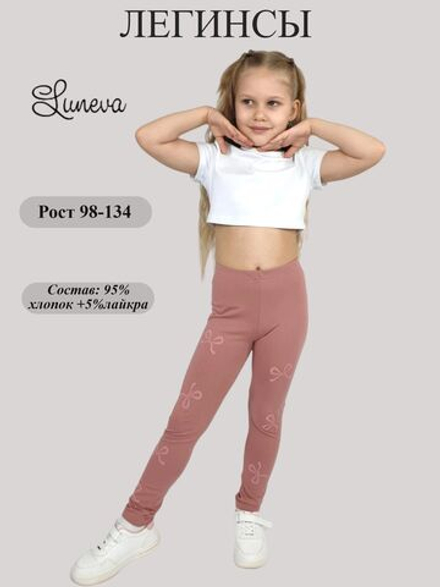 ЛЕГИНСЫ

Luneva

Рост 98-134

Состав: 95% хлопок +5%лайкра