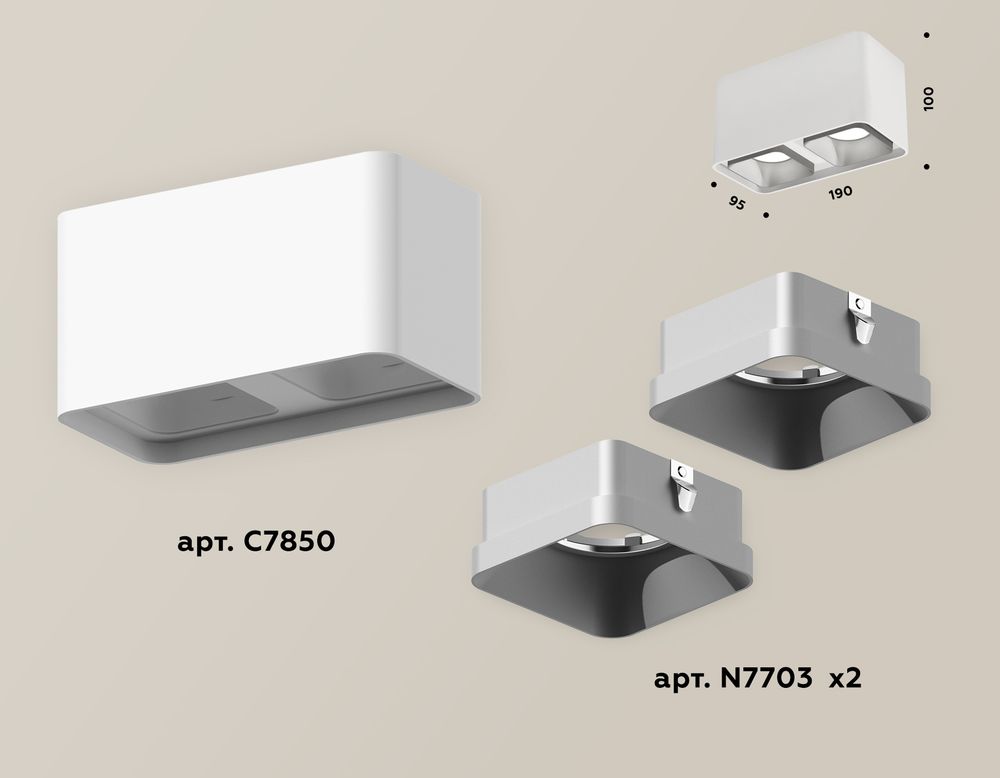 100

95

190

арт. C7850

арт. N7703 x2