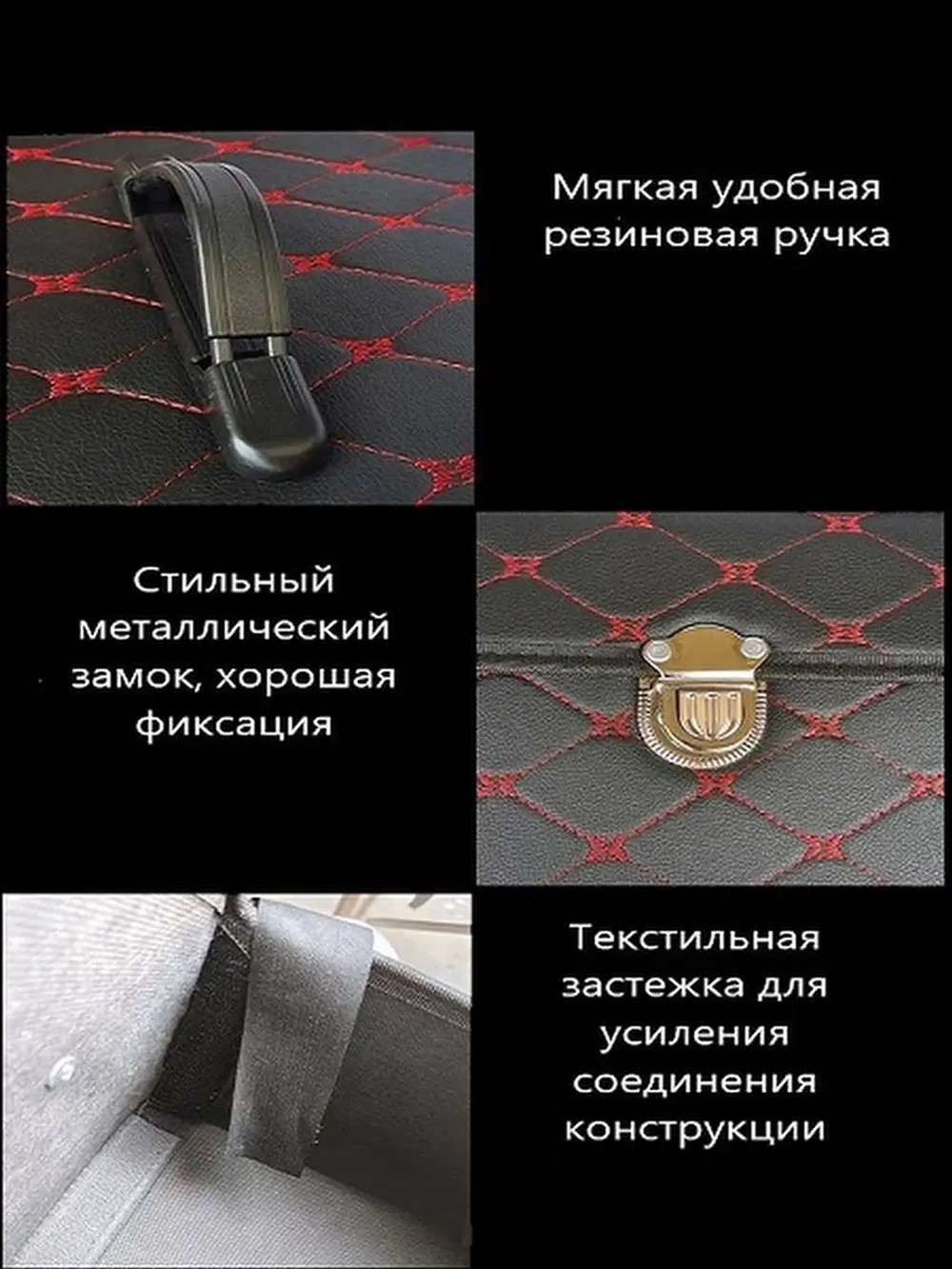 Мягкая удобная резиновая ручка

Стильный металлический замок, хорошая фиксация

Текстильная застежка для усиления соединения конструкции