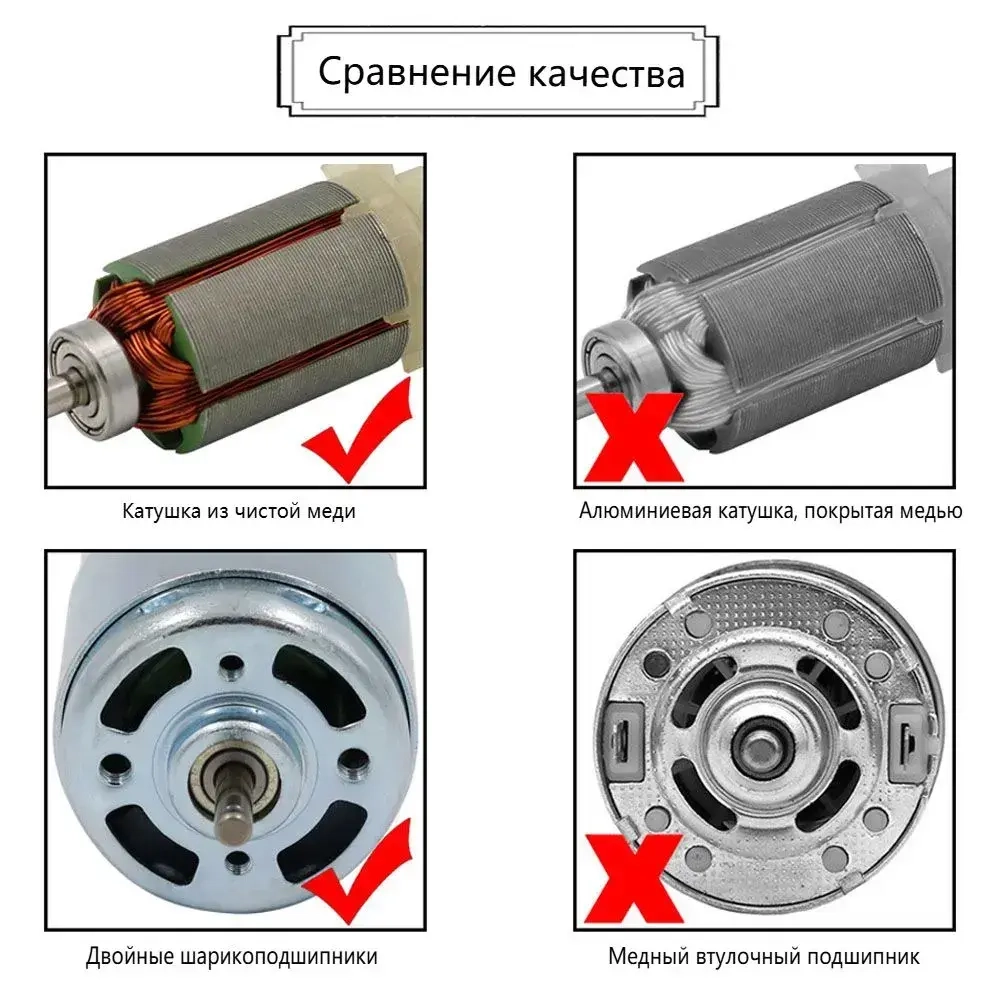 Сравнение качества

Катушка из чистой меди

Алюминиевая катушка, покрытая медью

Двойные шарикоподшипники

Медный втулочный подшипник